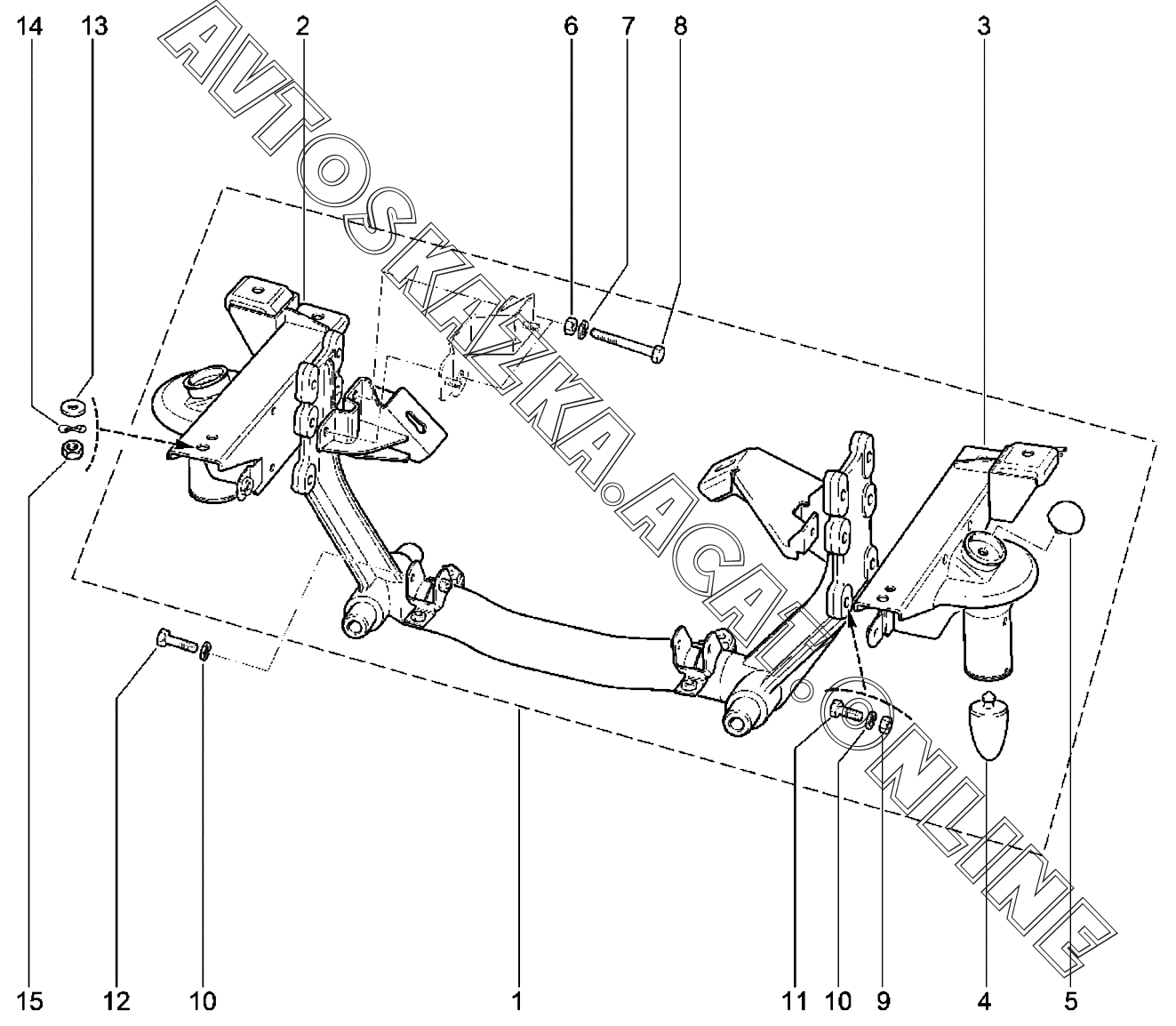 14 13 2 6 7 8 3

AVTOSKAZKA.ACAT.ONLINE

15 12 10 1 11 10 9 4 5