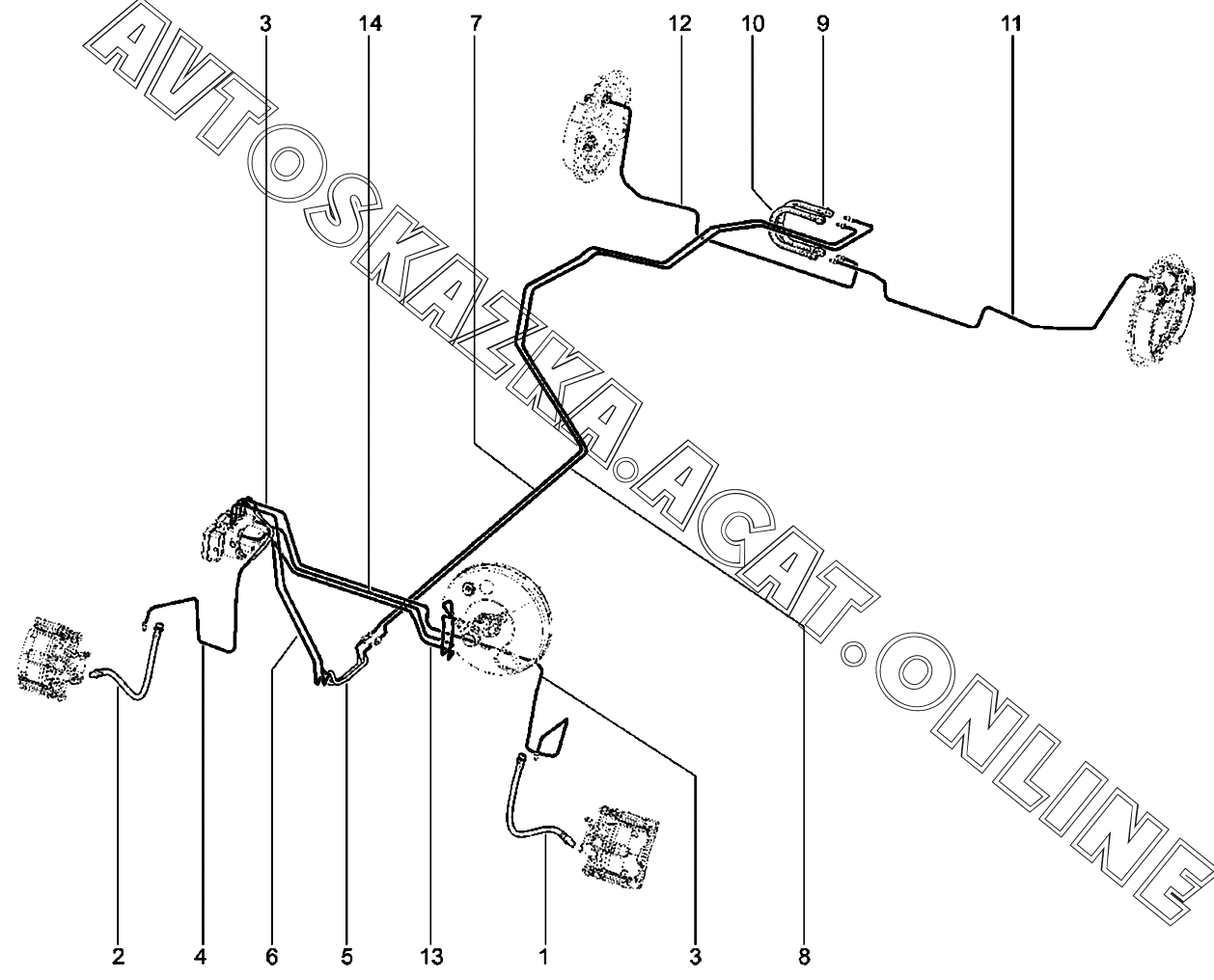 AVTOSKAZKA.ACAT.ONLINE

3 14 7 12 10 9 11

2 4 6 5 13 1 3 8