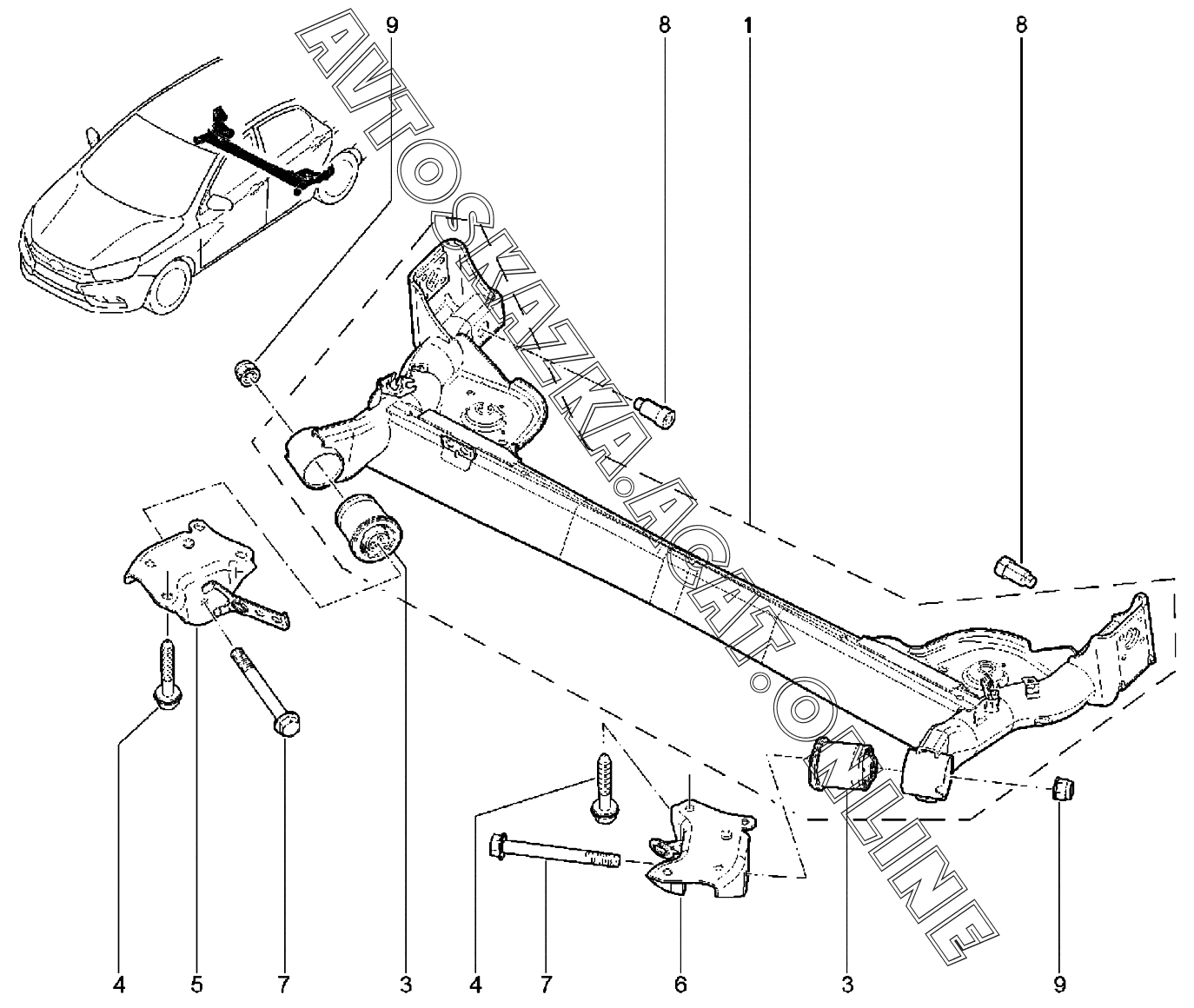 9
8
1
8
AVTOSKAZKA.AGAT.ONLINE
4
5
7
3
4
7
6
3
9