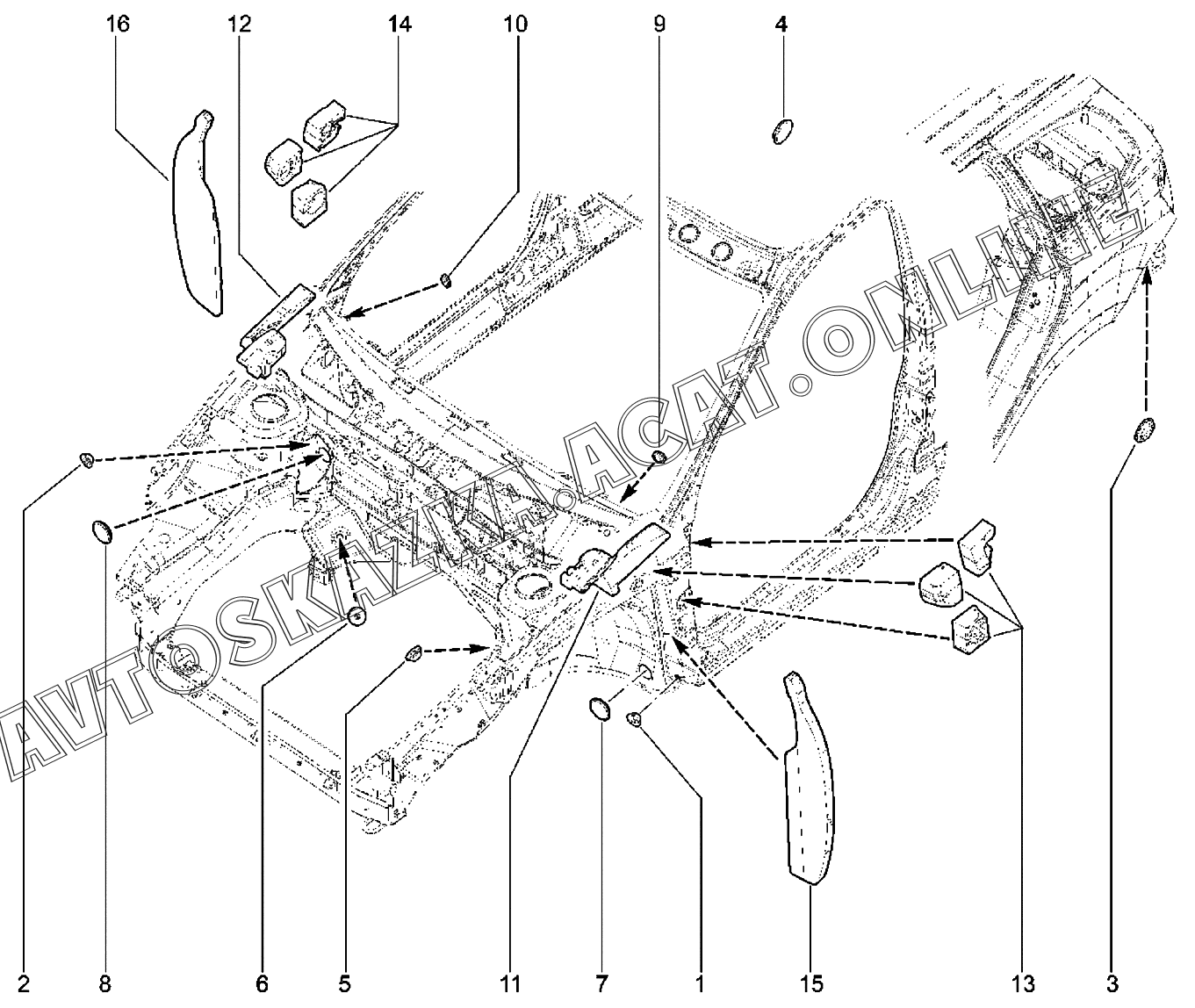 16
12
14
10
9
4

AVTOSKAZKA.ACAT.ONLINE

2
8
6
5
11
7
1
15
13
3