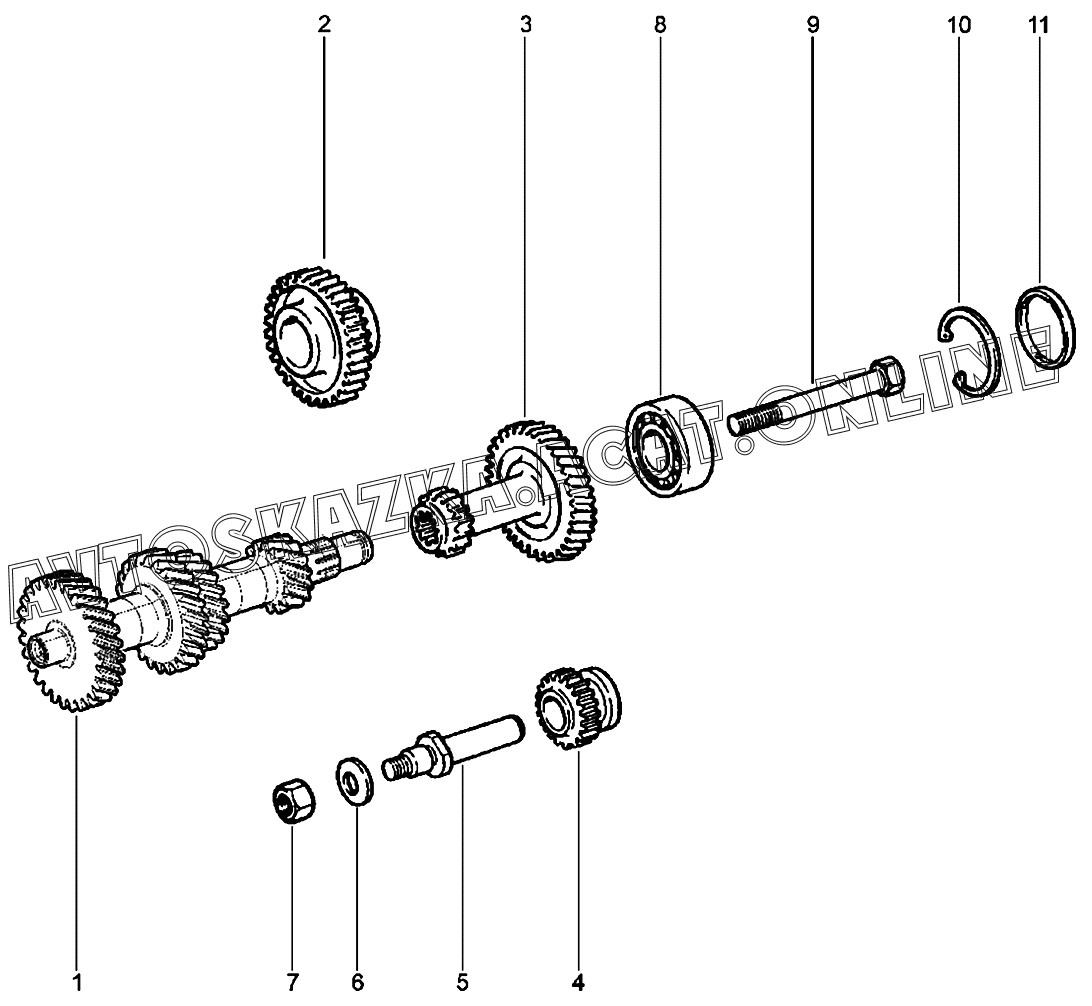 2
3
8
9
10
11
AVTOSKAZKA.CAT.ONLINE
1
7
6
5
4