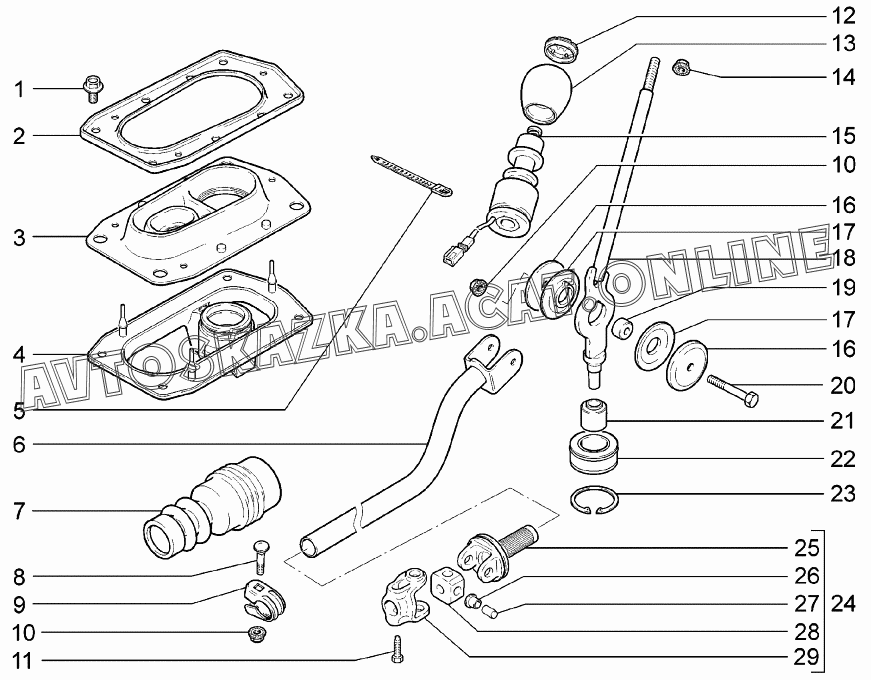 1
2
3
4
5
6
7
8
9
10
11
12
13
14
15
10
16
17
18
19
17
16
20
21
22
23
25
26
27
28
29
24
AVTOSKAZKA.ACAT.ONLINE