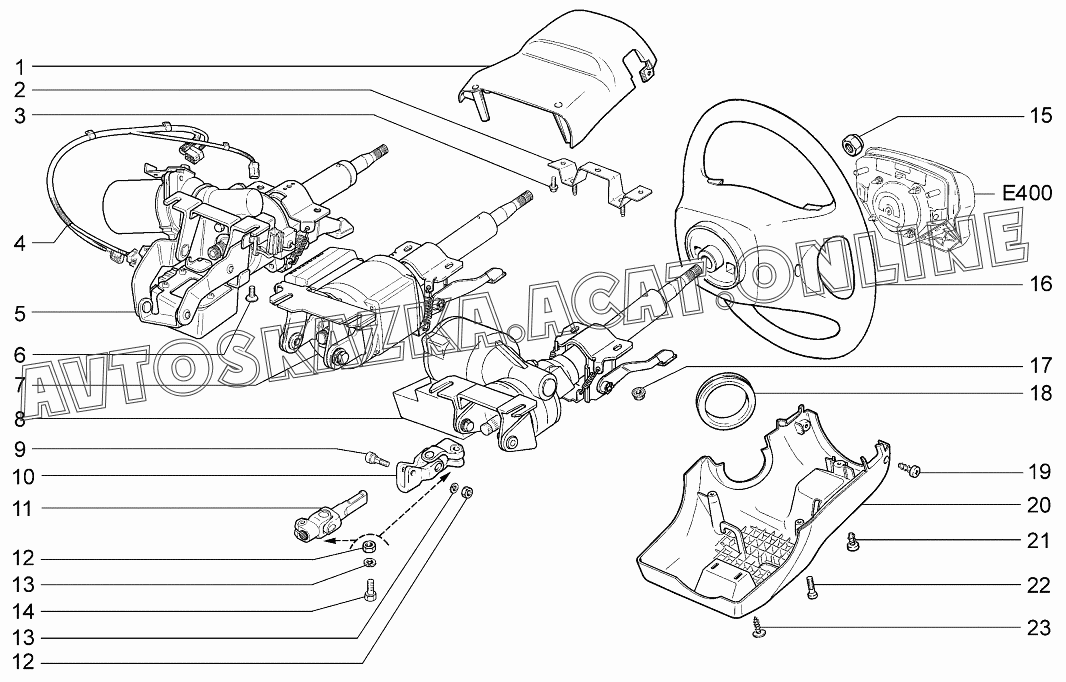 1
2
3
4
5
6
7
8
9
10
11
12
13
14
13
12
15
E400
16
17
18
19
20
21
22
23
AVTOSKAZKA.ACAT.ONLINE