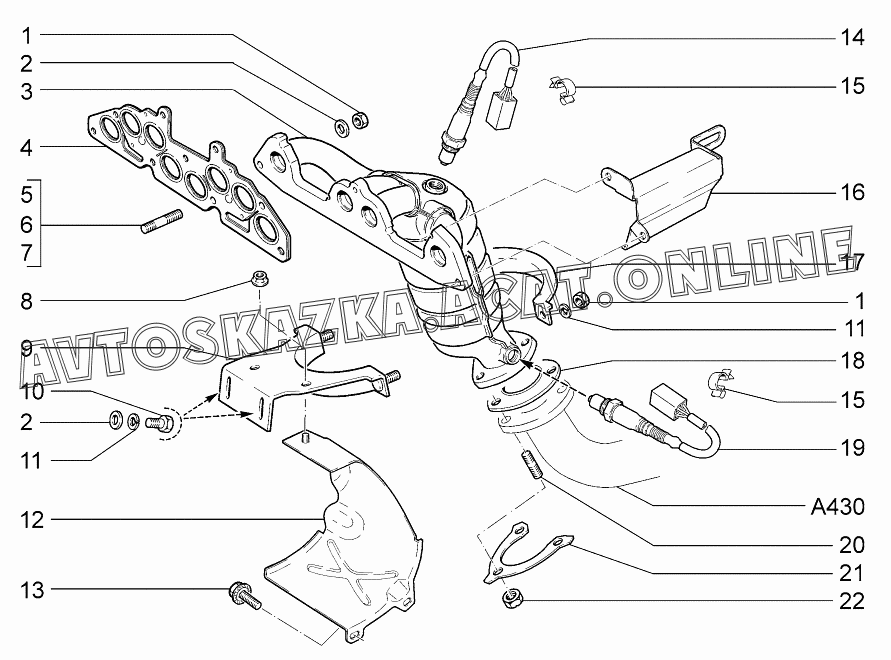 1
2
3
4
5
6
7
8
9
10
2
11
12
13
14
15
16
17
1
11
18
15
19
A430
20
21
22
AVTOSKAZKA.ACAT.ONLINE