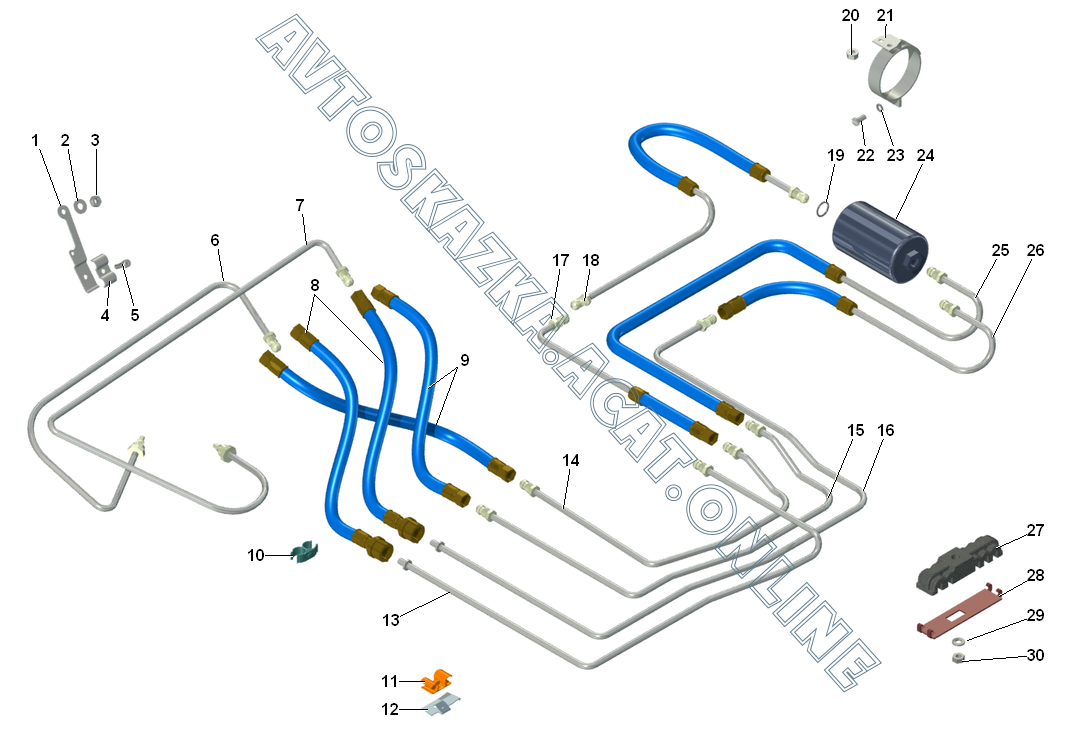 AVTOSKAZKA.ACAT.ONLINE

1
2
3
4
5
6
7
8
9
10
11
12
13
14
15
16
17
18
19
20
21
22
23
24
25
26
27
28
29
30