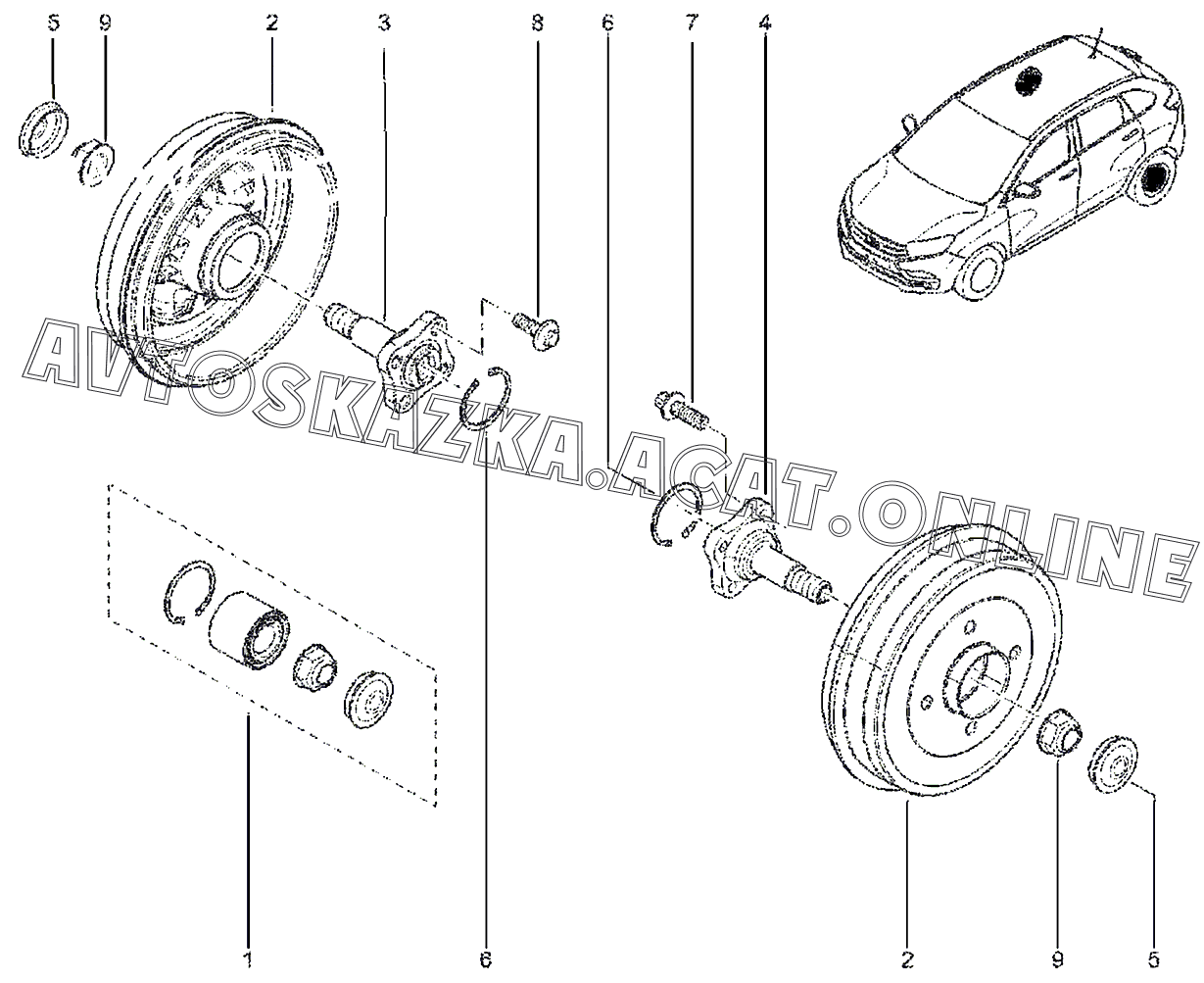 5 9 2 3 8 6 7 4

AVTOSKAZKA.ACAT.ONLINE

1 6 2 9 5