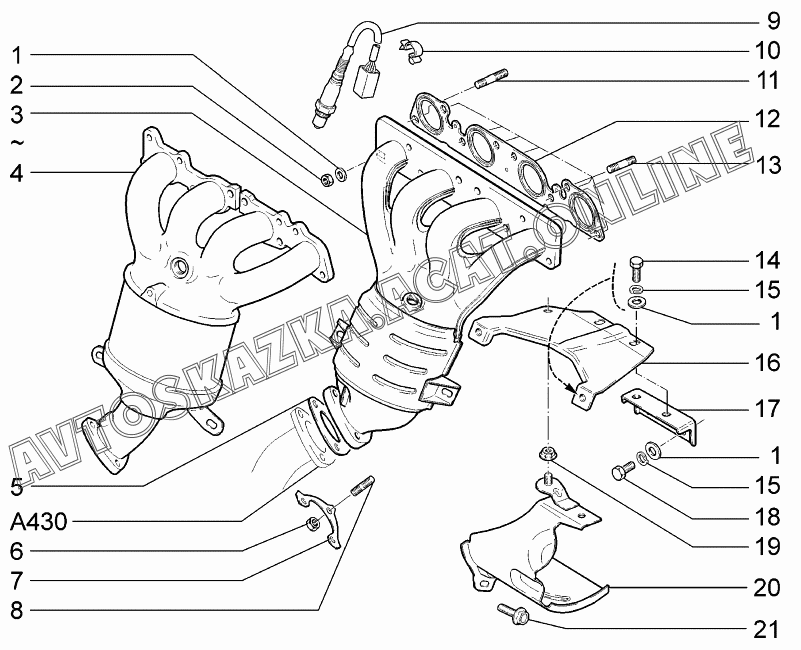 1
2
3
~
4
5
A430
6
7
8
9
10
11
12
13
14
15
1
16
17
1
15
18
19
20
21
AVTOSKAZKA.ACAT.ONLINE