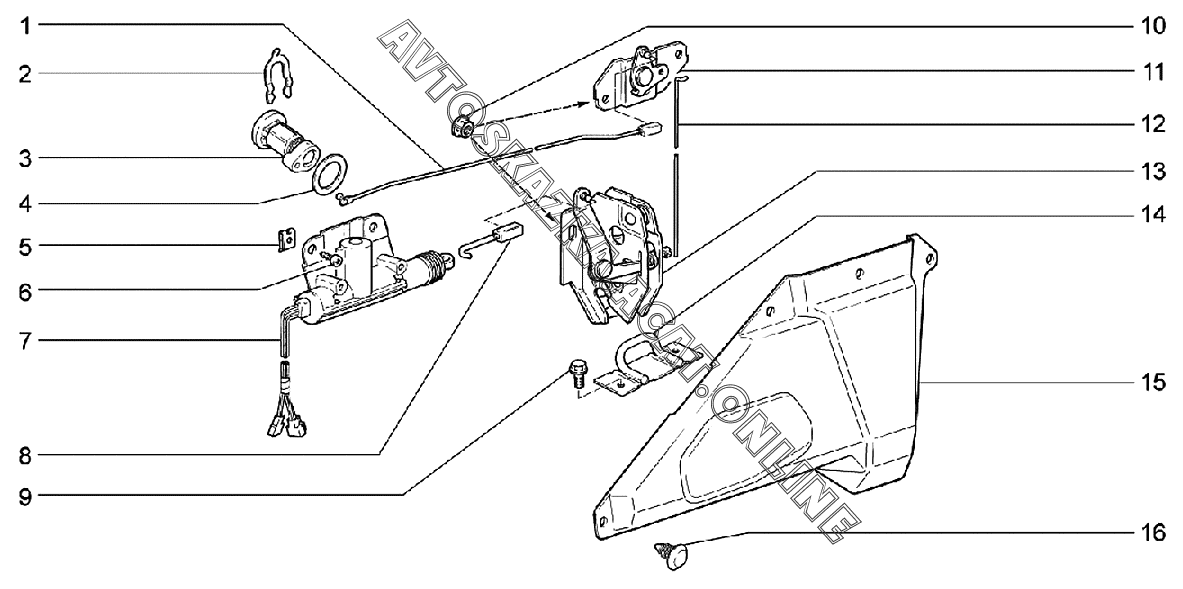 1
2
3
4
5
6
7
8
9
10
11
12
13
14
15
16
AVTOSKAZKA.COM.ONLINE