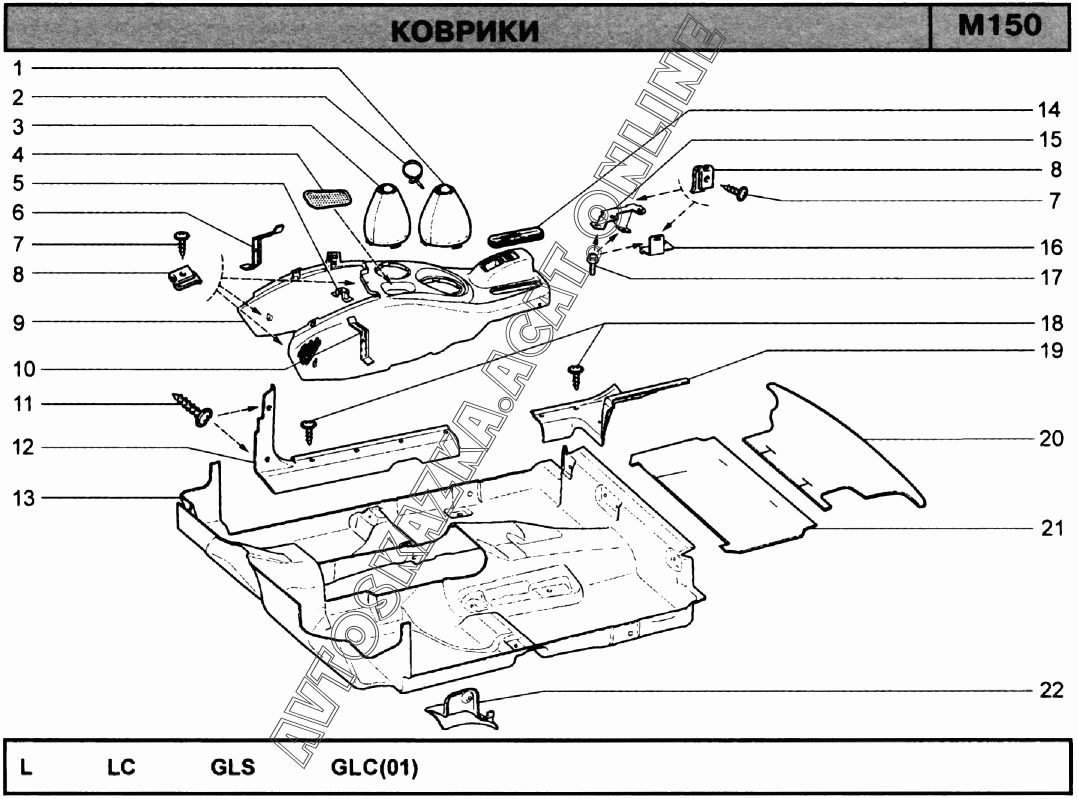 КОВРИКИ

M150

1
2
3
4
5
6
7
8
9
10
11
12
13

14
15
8
7
16
17
18
19
20
21
22

AUTOSKAZKA.ACAT.ONLINE

L LC GLS GLC(01)