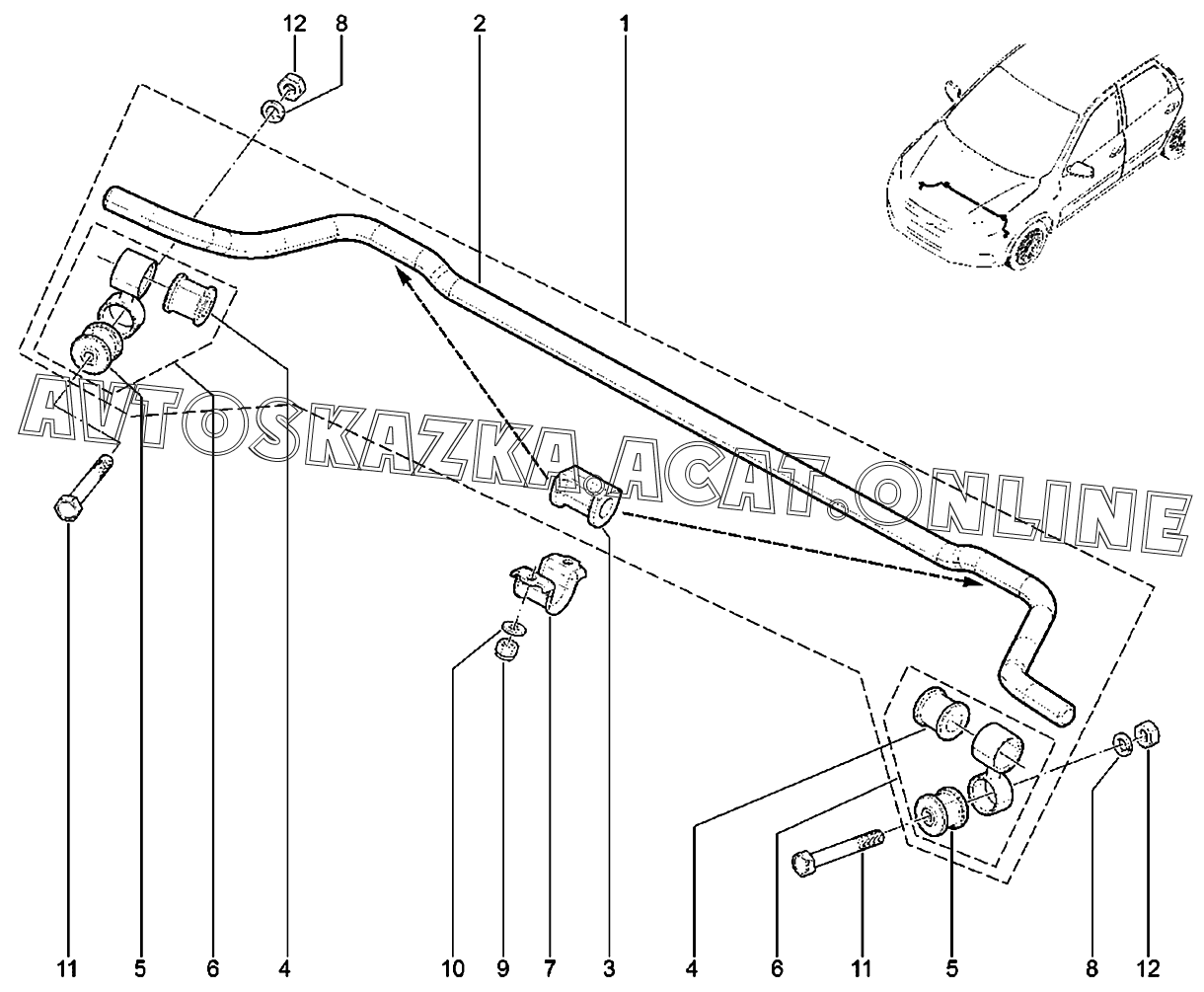 12 8 2 1

AVTOSKAZKA.ACAT.ONLINE

11 5 6 4 10 9 7 3 4 6 11 5 8 12