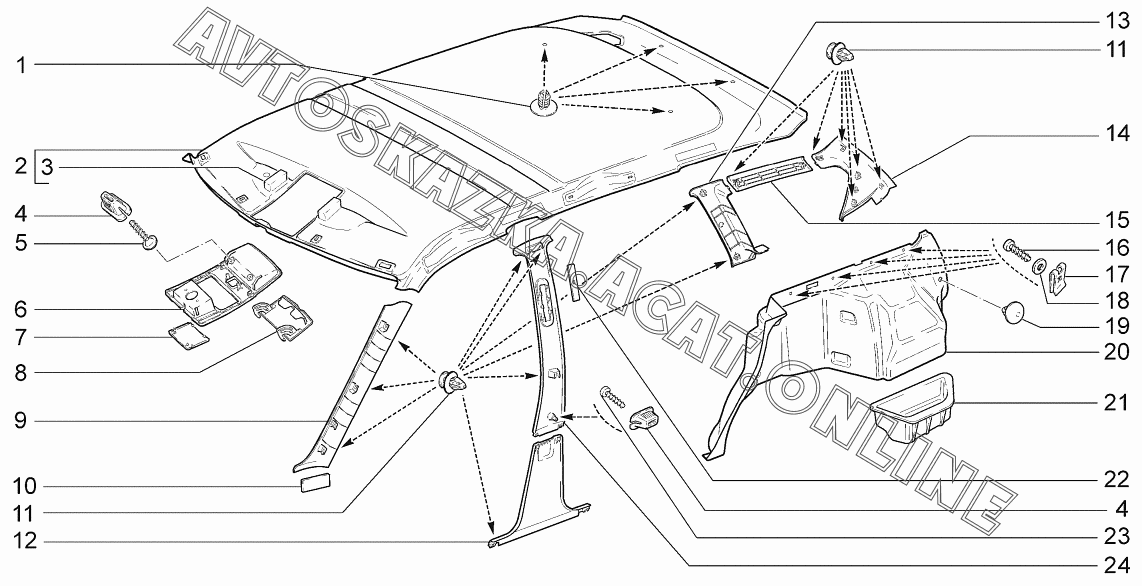 AVTOSKAZKA.ACAT.ONLINE

1
2
3
4
5
6
7
8
9
10
11
12
13
11
14
15
16
17
18
19
20
21
22
4
23
24