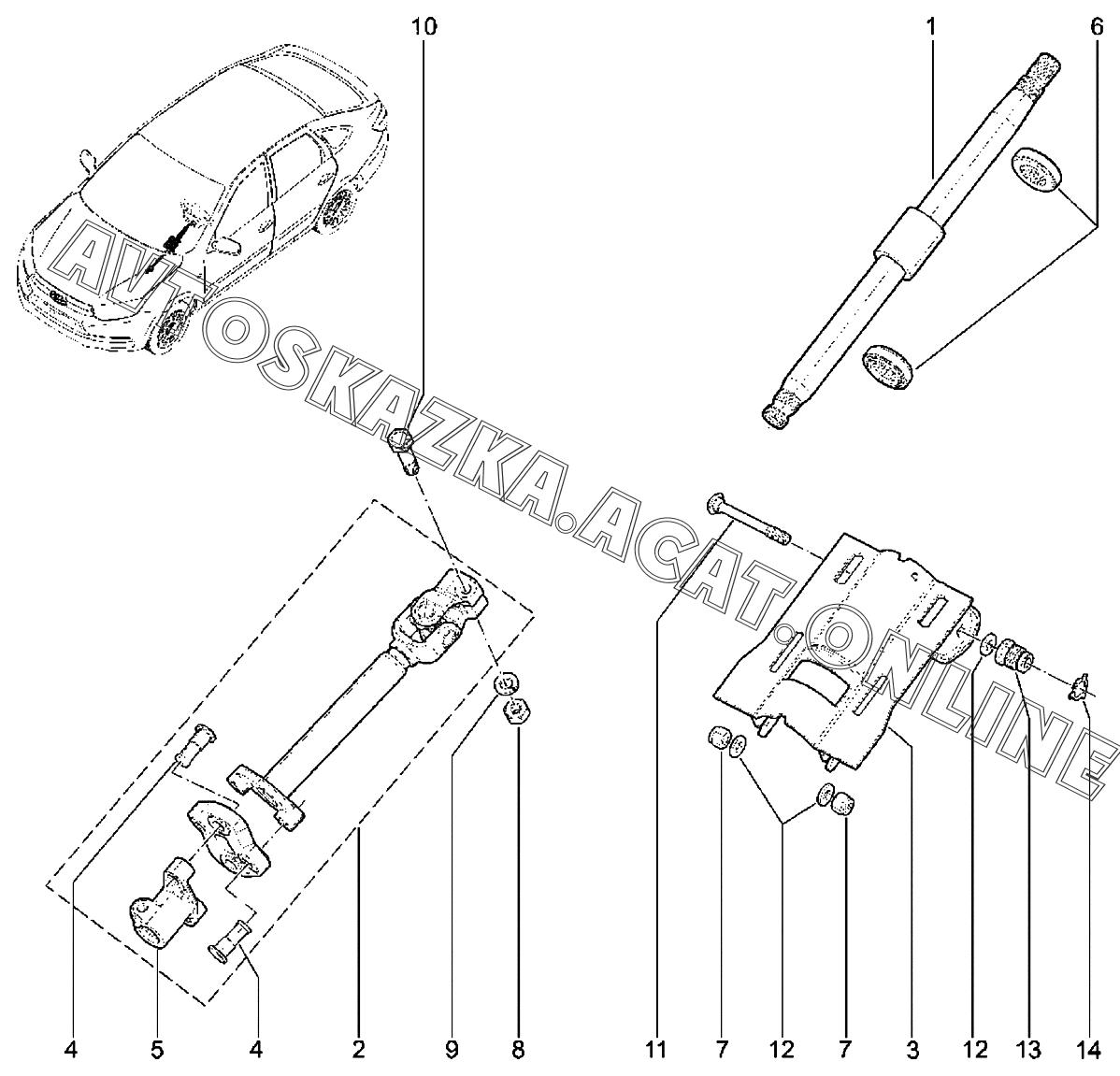 10
1
6
AVTOSKAZKA.ACAT.ONLINE
4
5
4
2
9
8
11
7
12
7
3
12
13
14