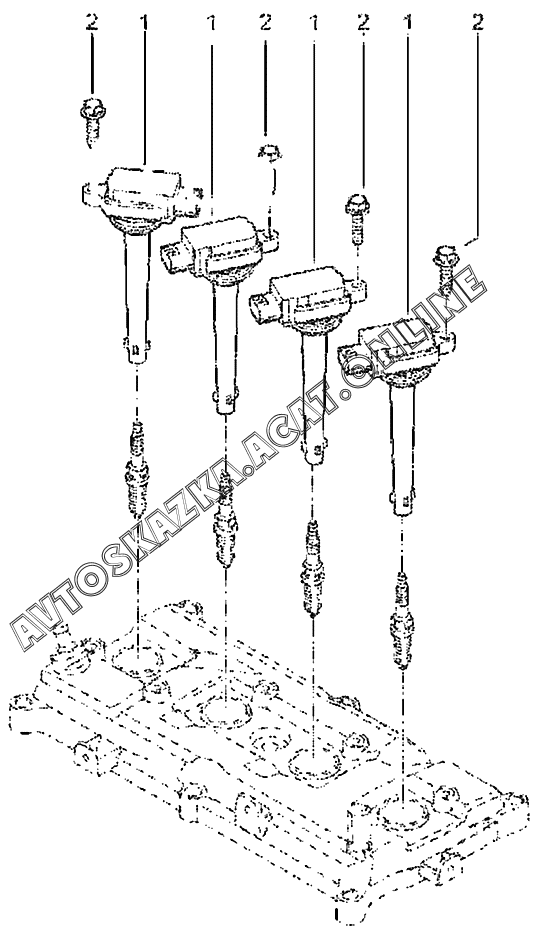 2 1 1 2 1 2 1 2

AVTOSKAZKA.ACAT.ONLINE