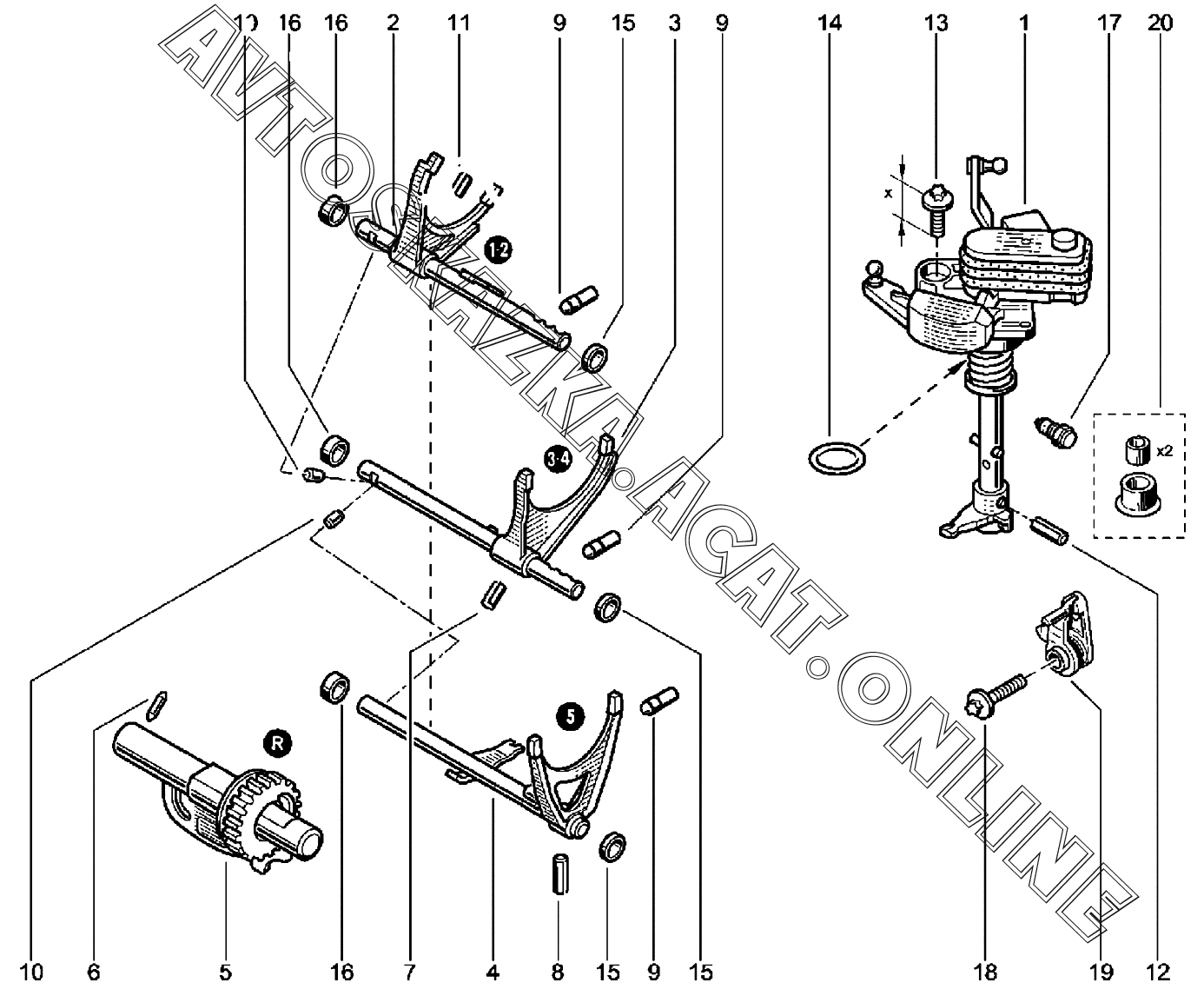 10 16 16 2 11 9 15 3 9 14 13 1 17 20

AVTOSKAZKA.ACAT.ONLINE

1-2

x

3-4

x2

5

R

10 6 5 16 7 4 8 15 9 15 18 19 12