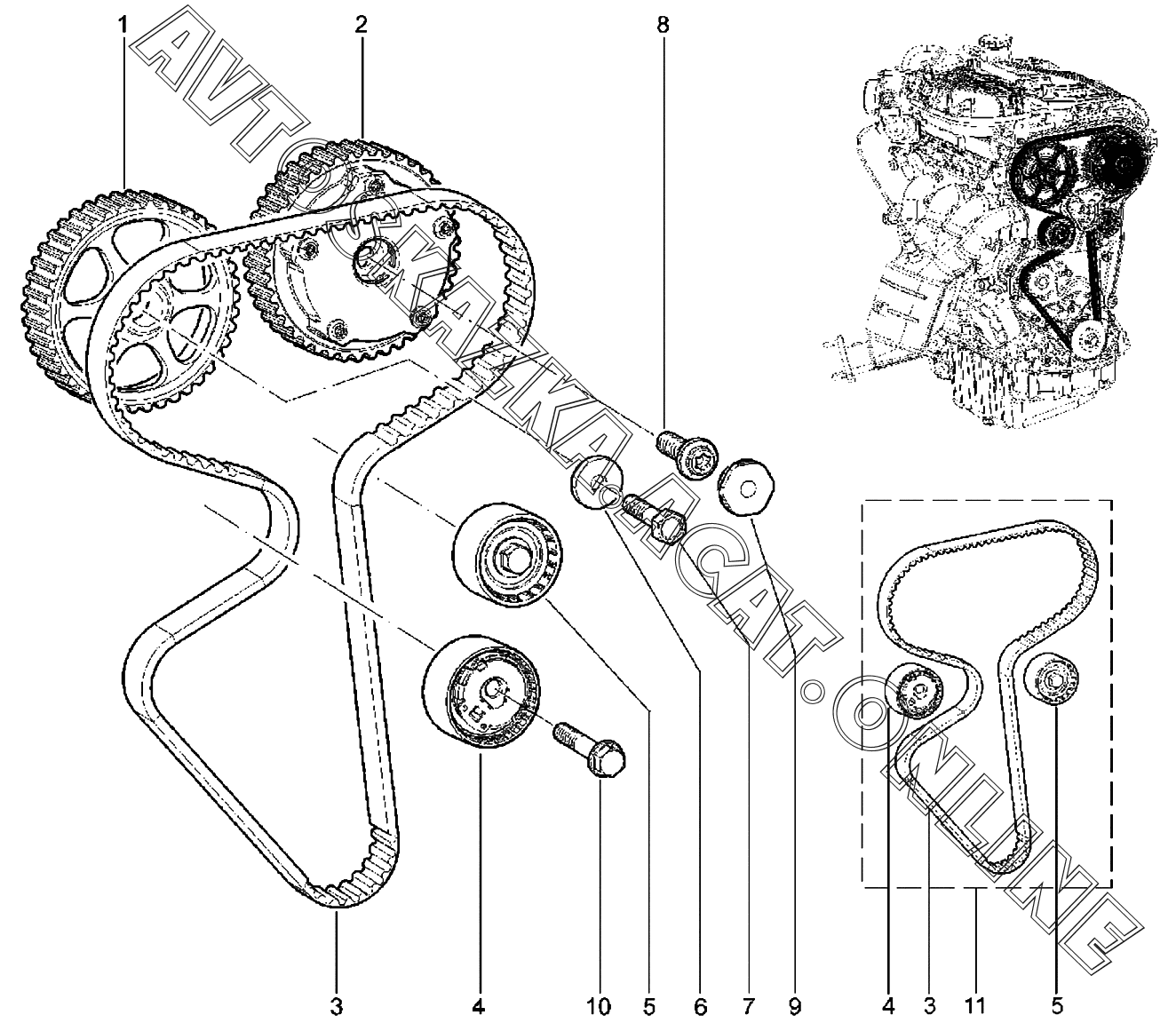 1
2
8
AVTOSKAZKA.ACAT.ONLINE
3
4
10
5
6
7
9
4
3
11
5