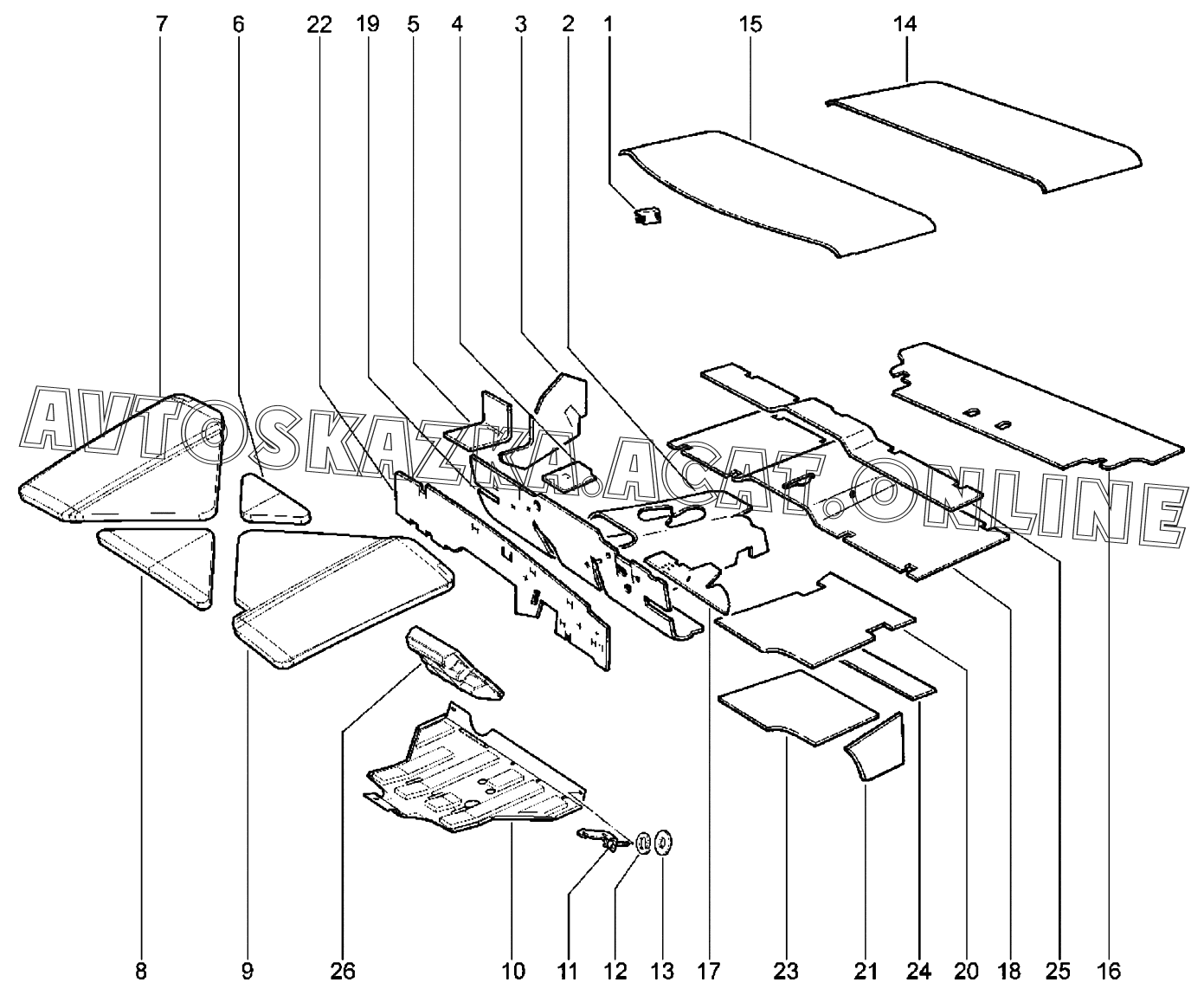 7 6 22 19 5 4 3 2 1 15 14

AVTOSKAZKA.ACAT.ONLINE

8 9 26 10 11 12 13 17 23 21 24 20 18 25 16