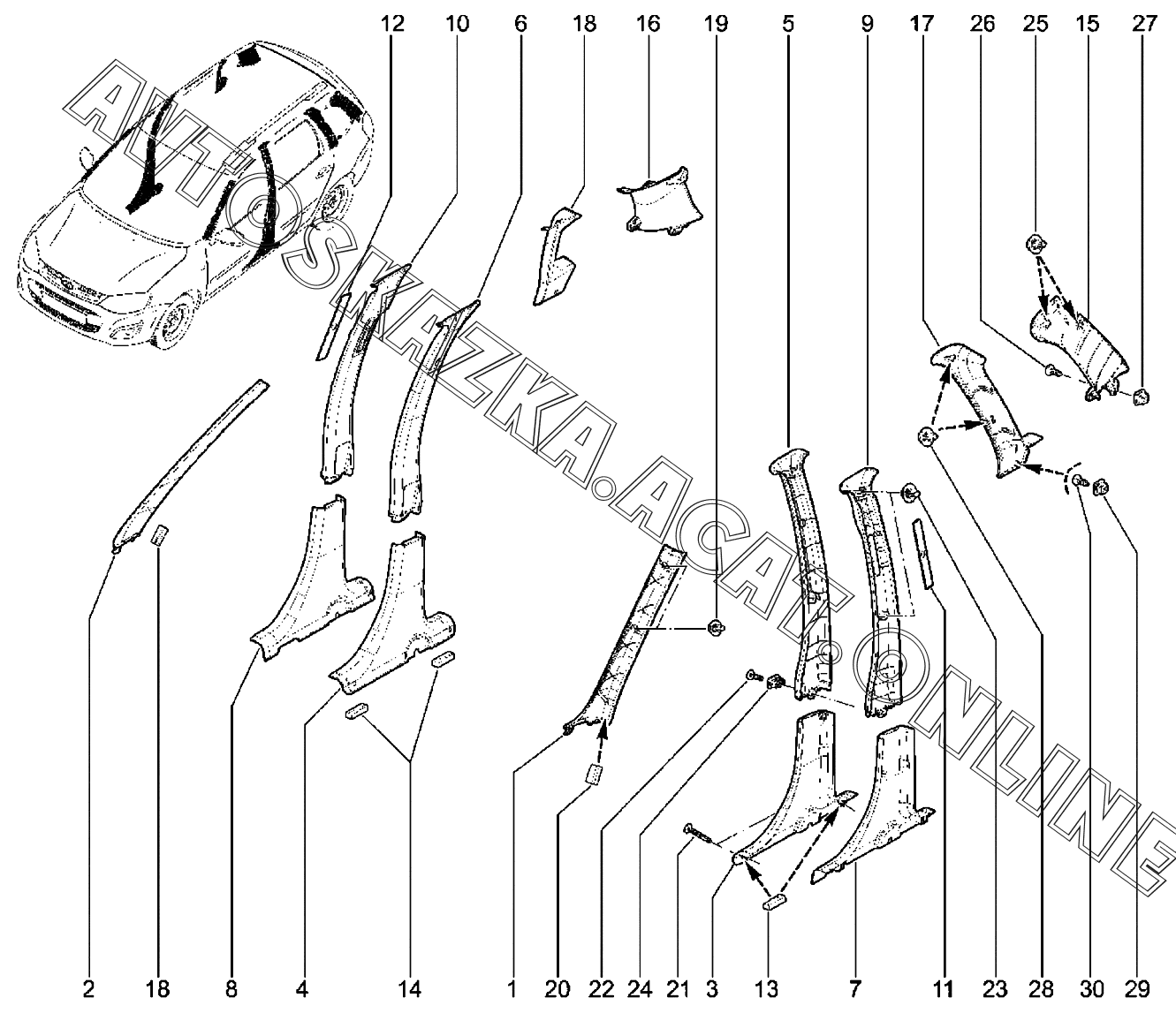 12 10 6 18 16 19 5 9 17 26 25 15 27

AVTOSKAZKA.ACAT.ONLINE

2 18 8 4 14 1 20 22 24 21 3 13 7 11 23 28 30 29