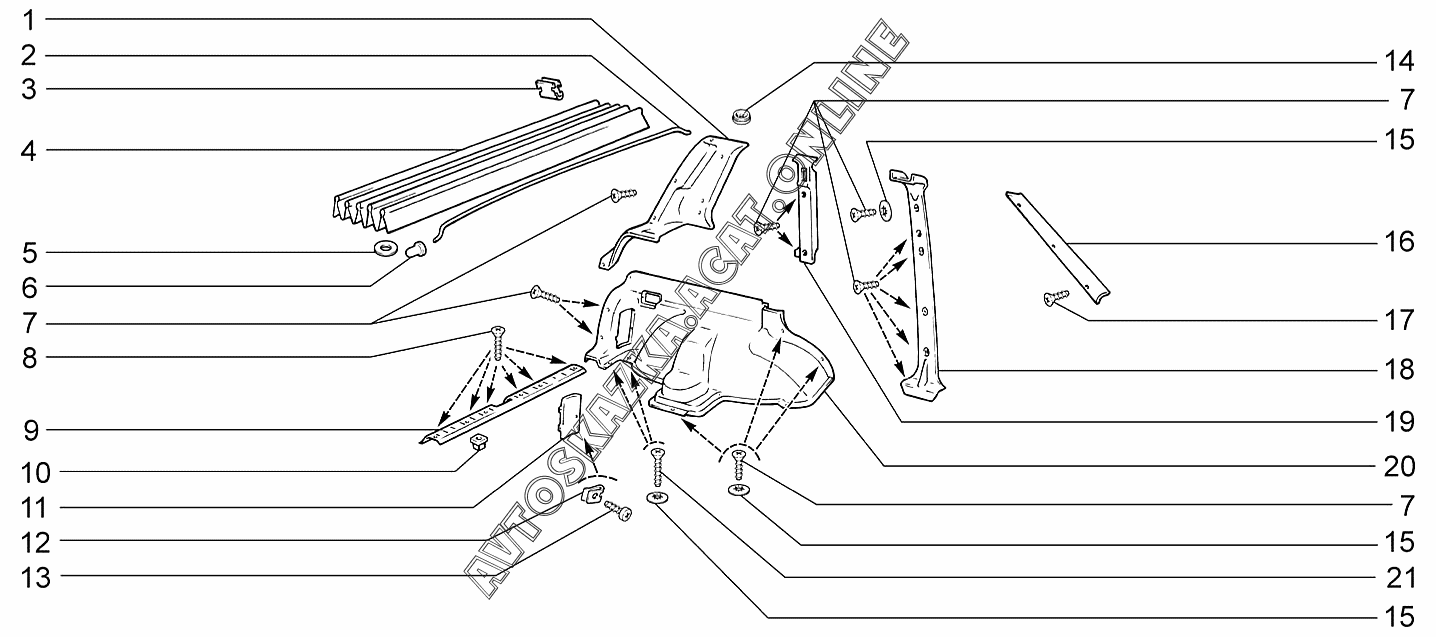 1
2
3
4
5
6
7
8
9
10
11
12
13

14
7
15
16
17
18
19
20
7
15
21
15

AVTOSKAZKA.CAT.ONLINE