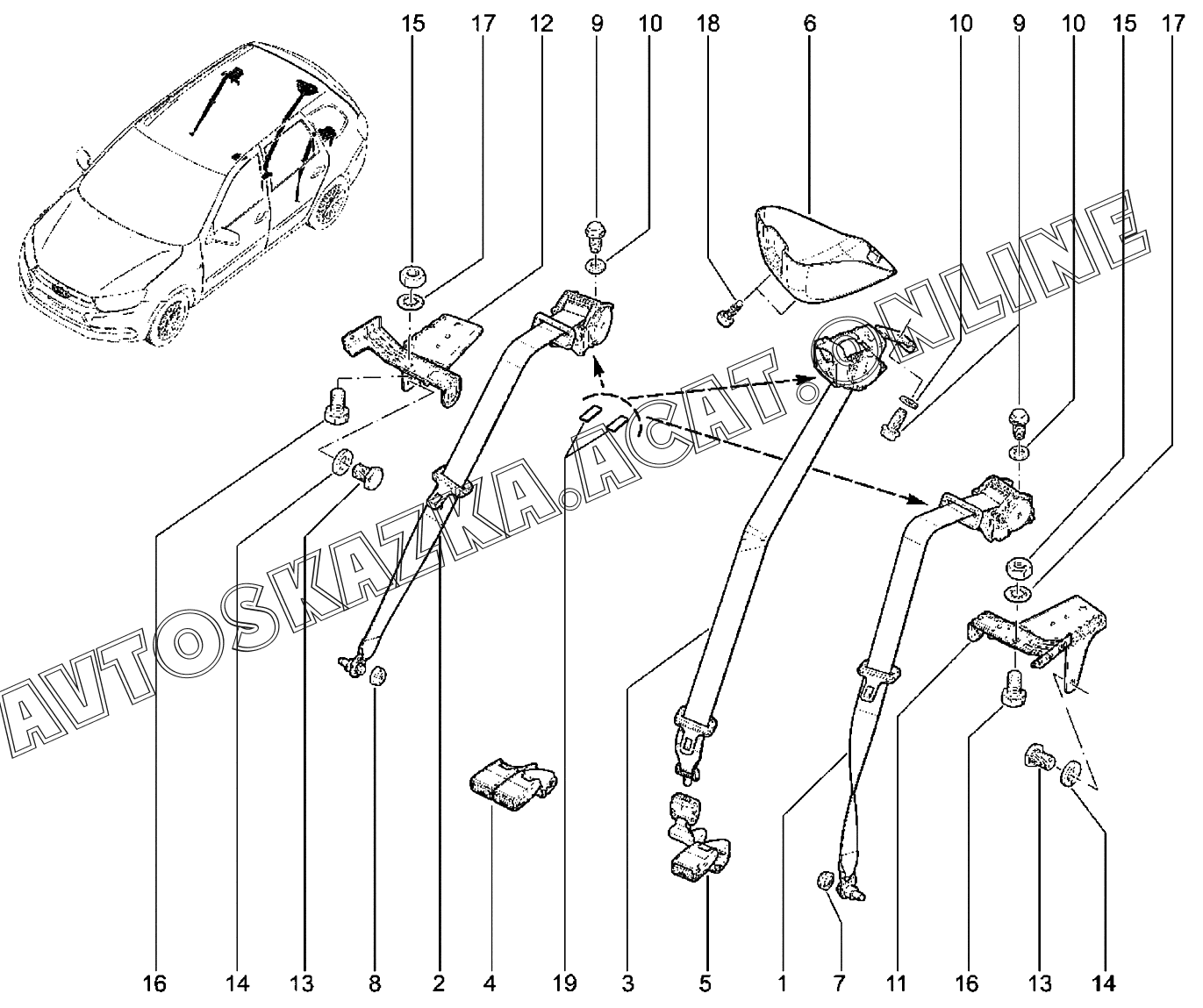 15 17 12 9 10 18 6 10 9 10 15 17

AVTOSKAZKA.ACAT.ONLINE

16 14 13 8 2 4 19 3 5 1 7 11 16 13 14