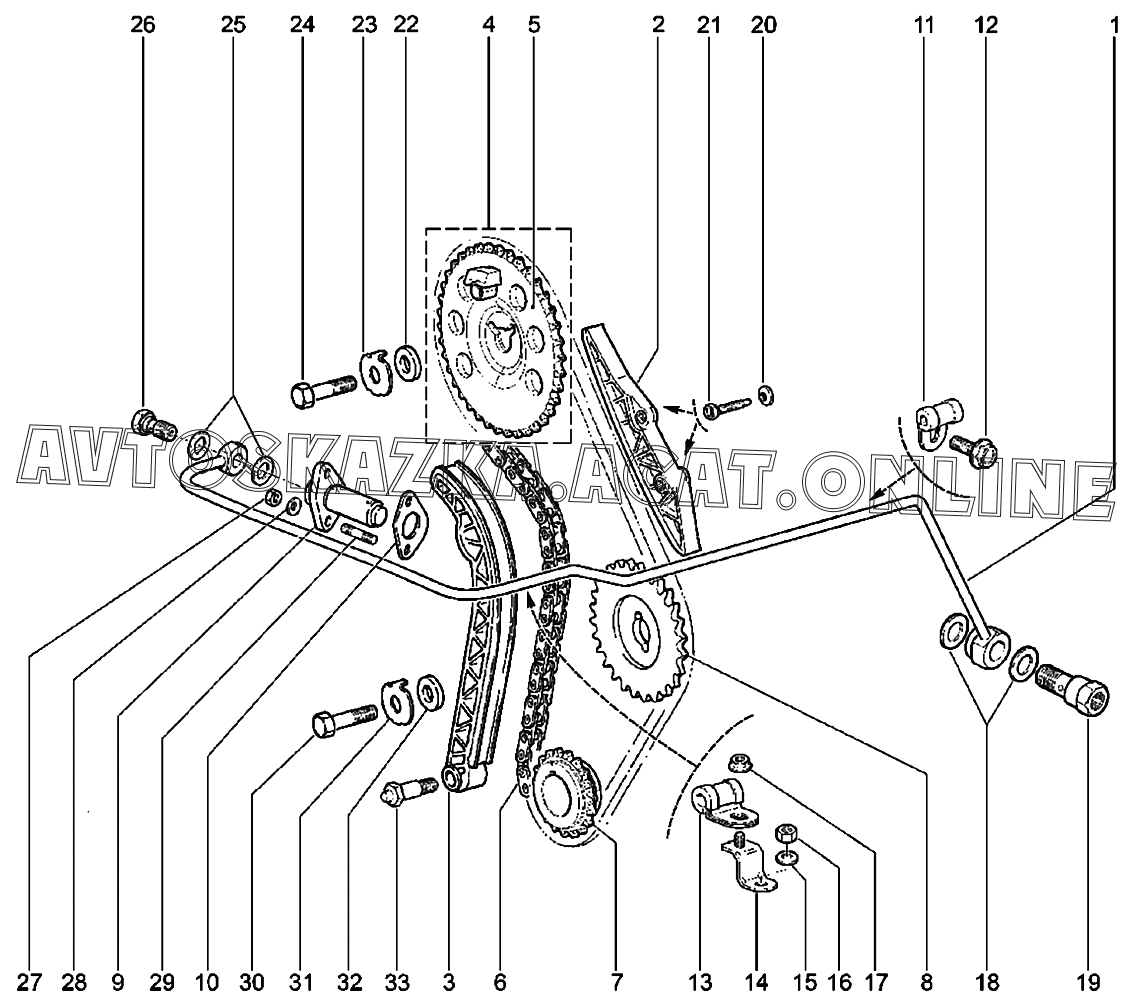 26 25 24 23 22 4 5 2 21 20 11 12 1

AVTOSKAZKA.AGAT.ONLINE

27 28 9 29 10 30 31 32 33 3 6 7 13 14 15 16 17 8 18 19