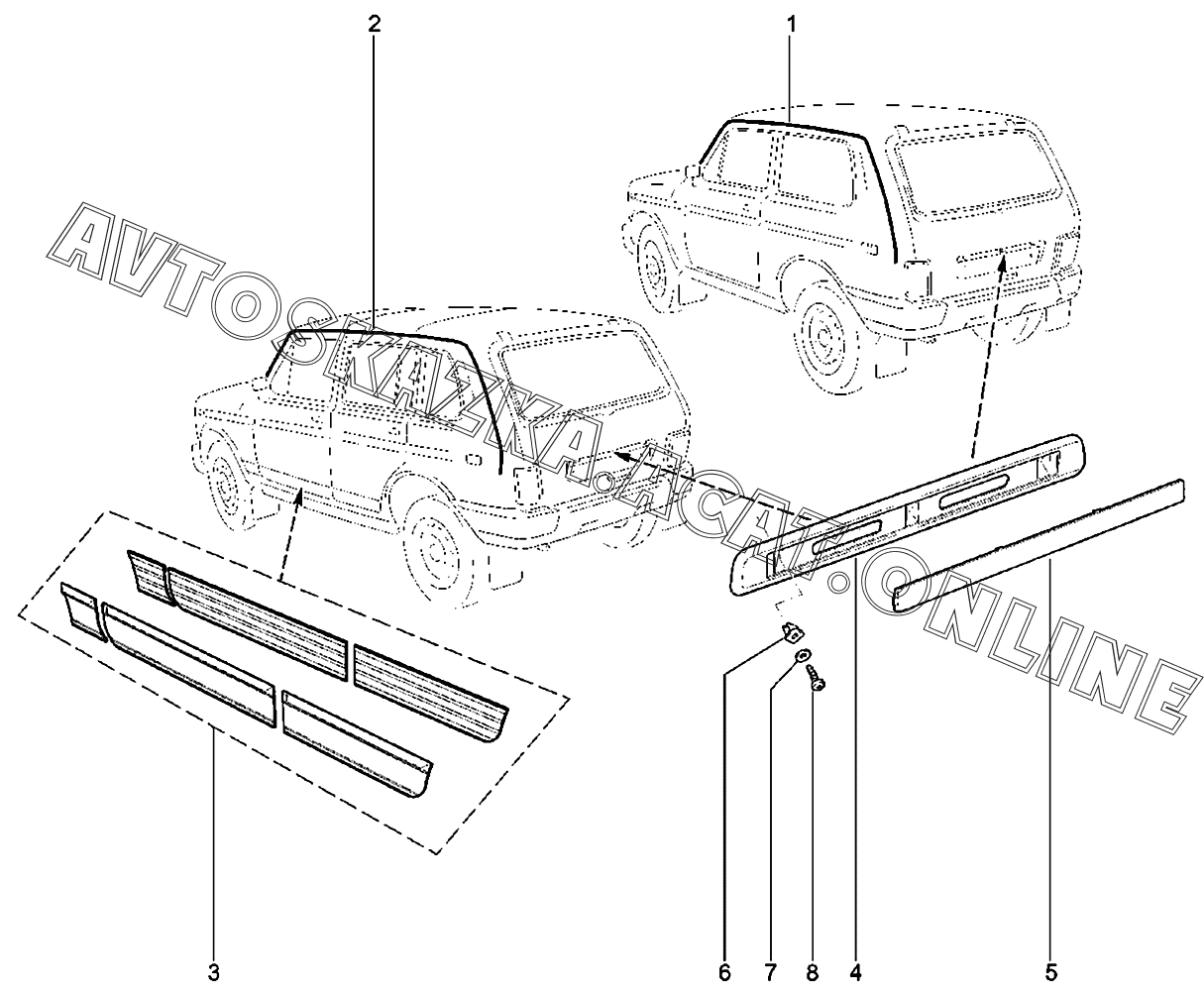 2
1
AVTOSKAZKA.ACAT.ONLINE
3
6
7
8
4
5