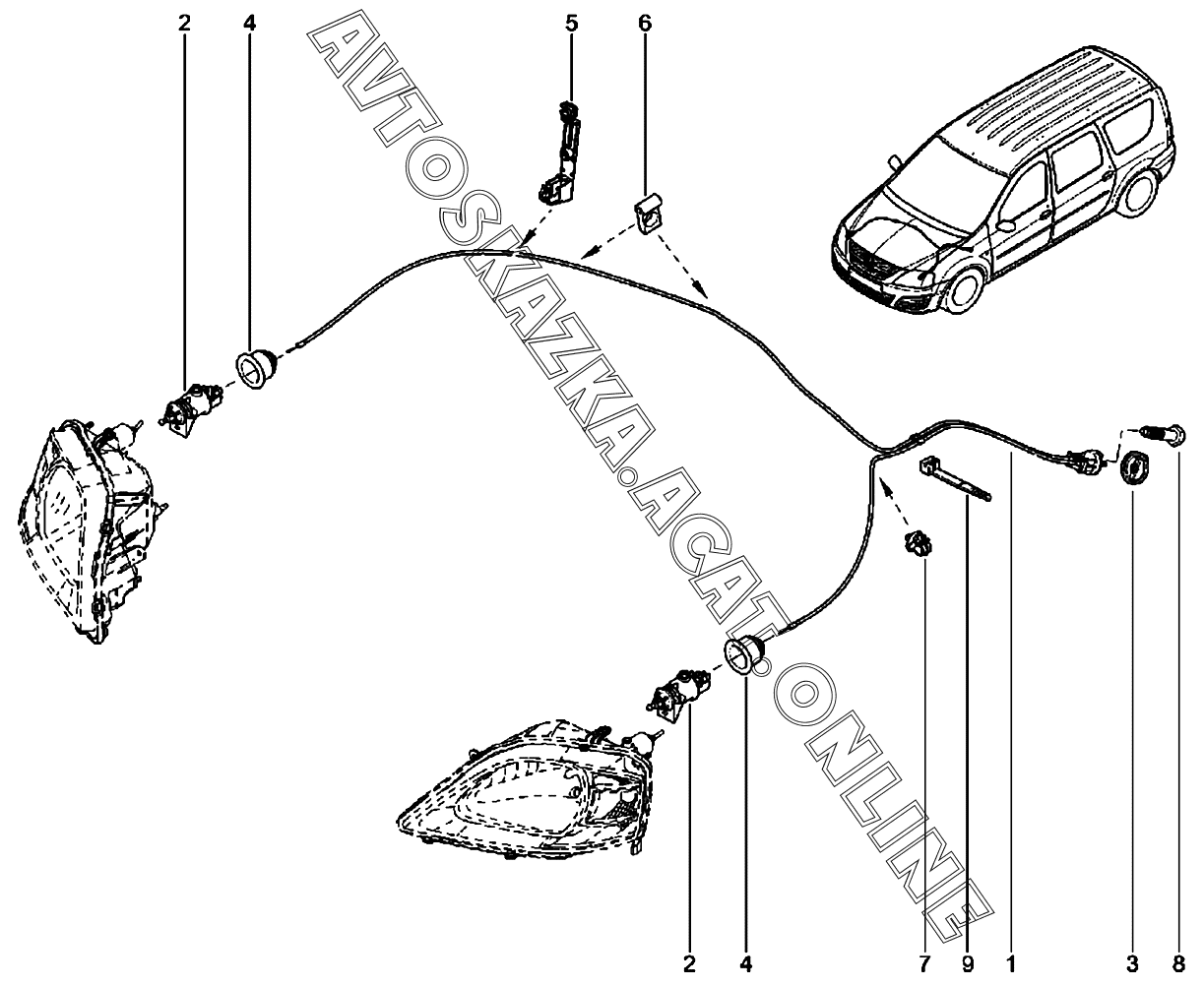 2
4
5
6
AVTOSKAZKA.ACAT.ONLINE
2
4
7
9
1
3
8