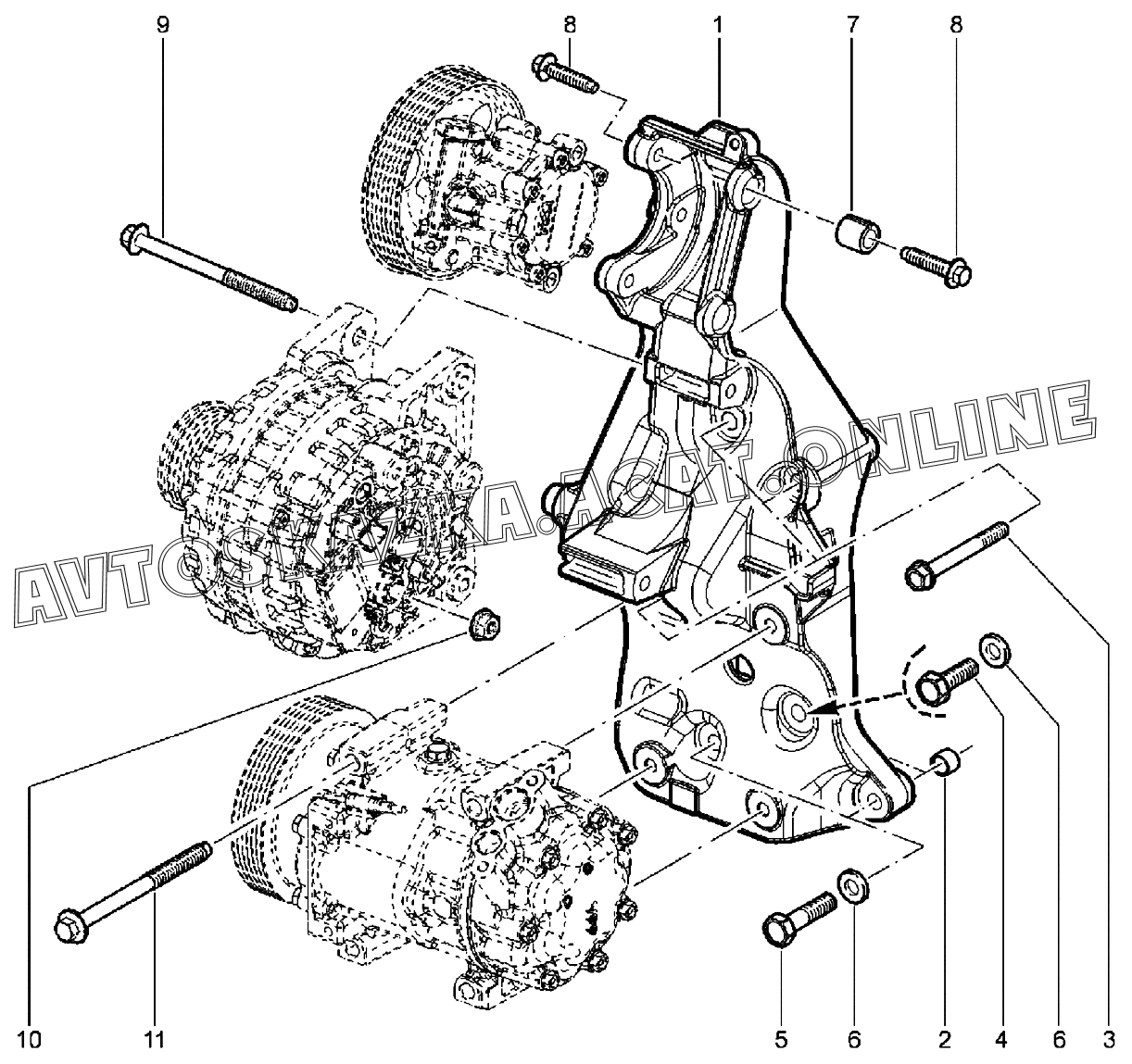 9
8
1
7
8
AVTOSKAZKA.ACAT.ONLINE
10
11
5
6
2
4
6
3