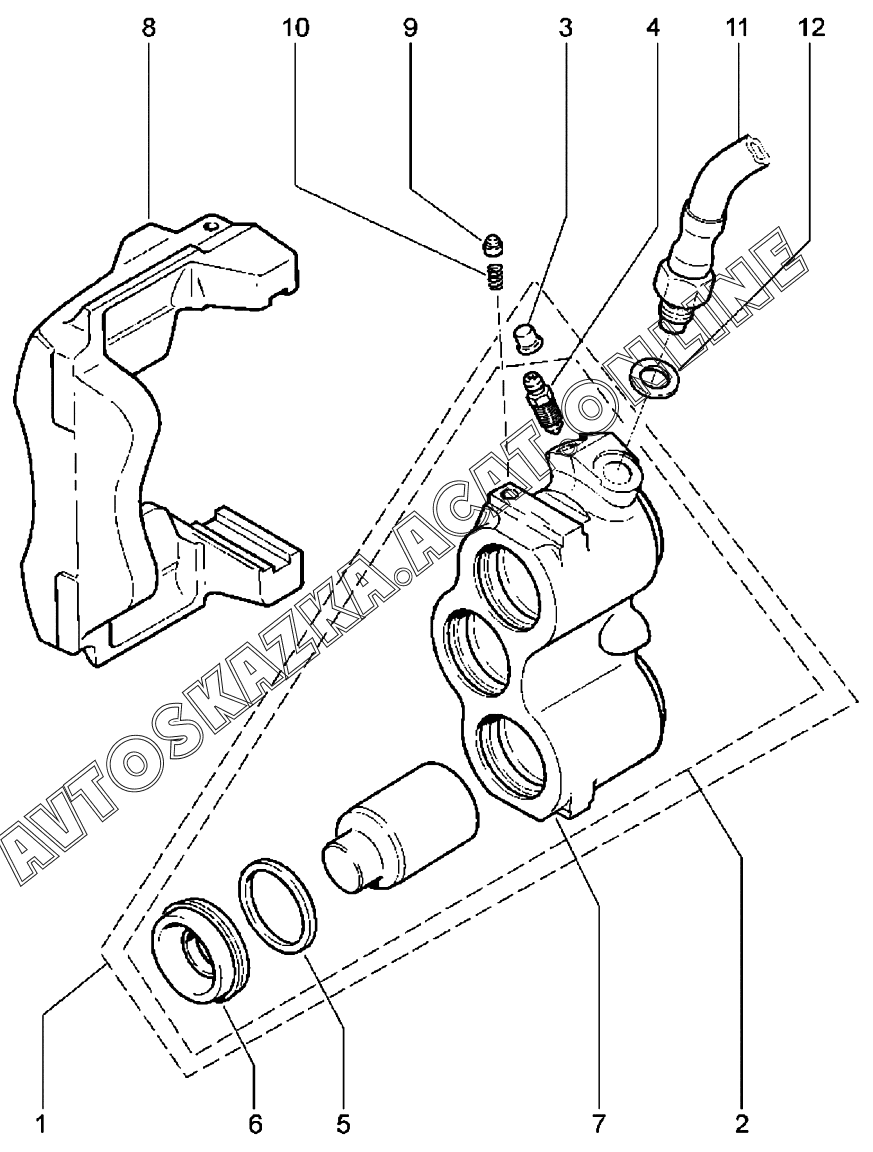 8
10
9
3
4
11
12
AVTOSKAZKA.ACAT.ONLINE
1
6
5
7
2