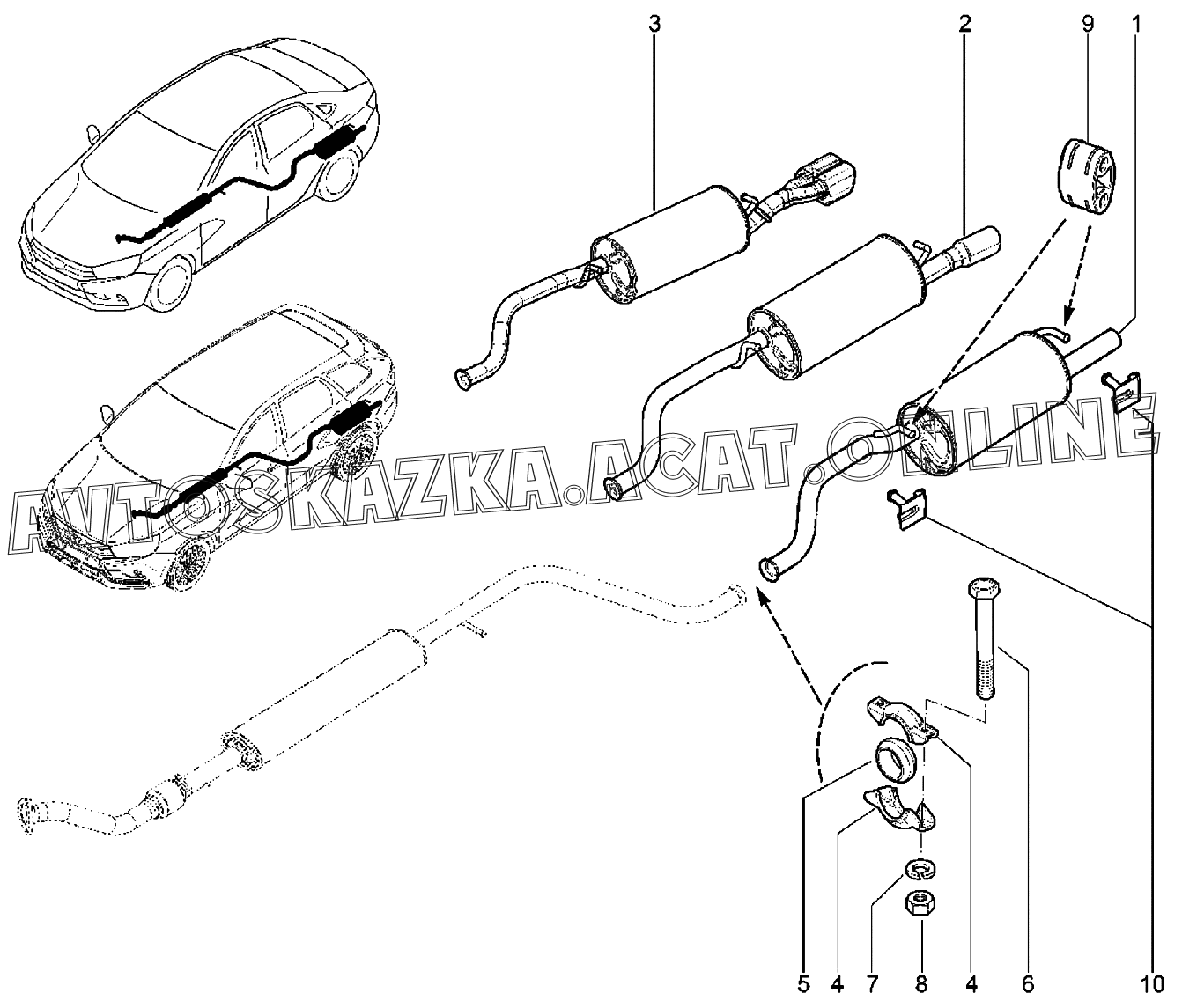 3
2
9
1
AVTOSKAZKA.ACAT.ONLINE
5
4
7
8
4
6
10