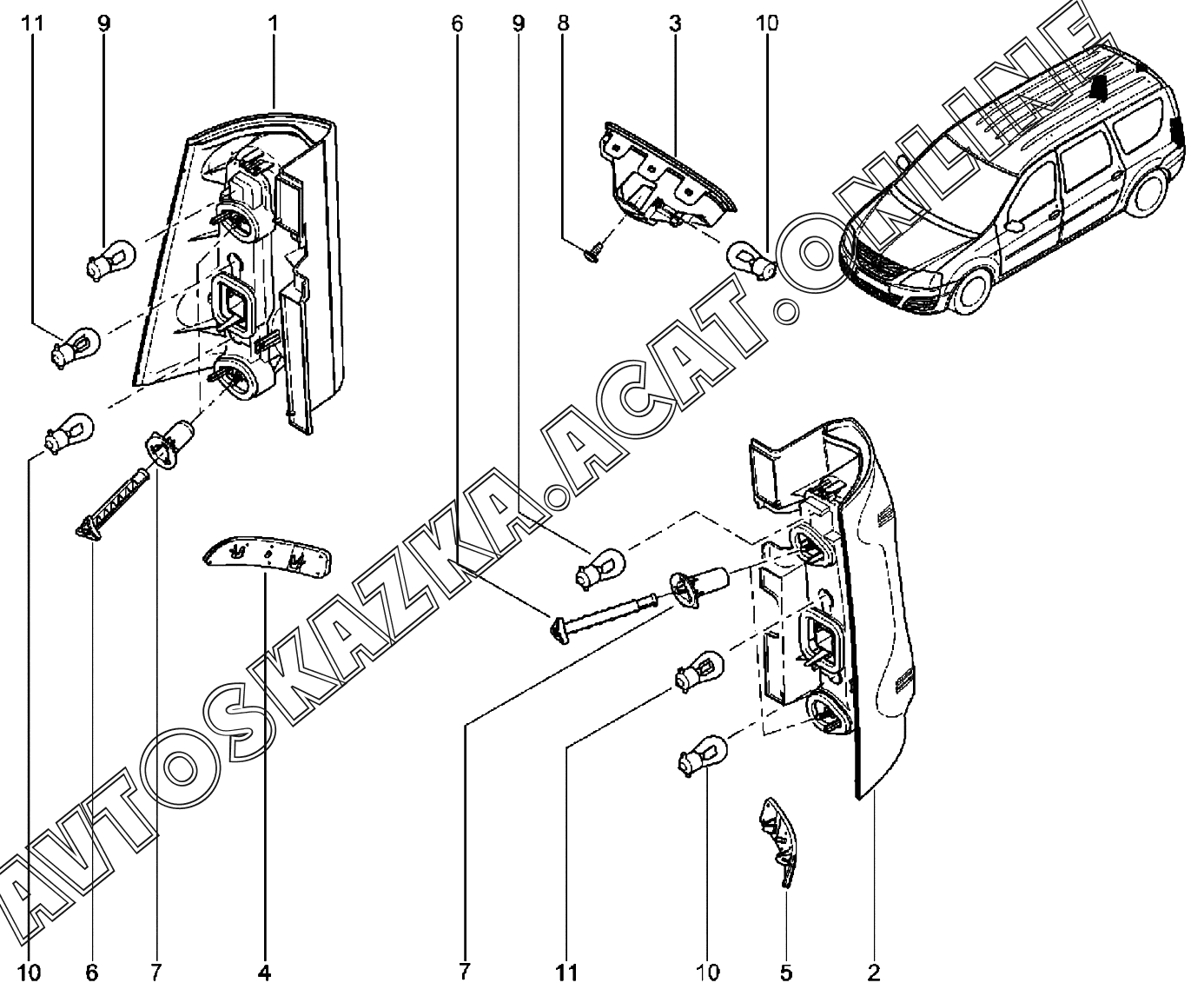 11 9 1 6 9 8 3 10

AVTOSKAZKA.ACAT.ONLINE

10 6 7 4 7 11 10 5 2