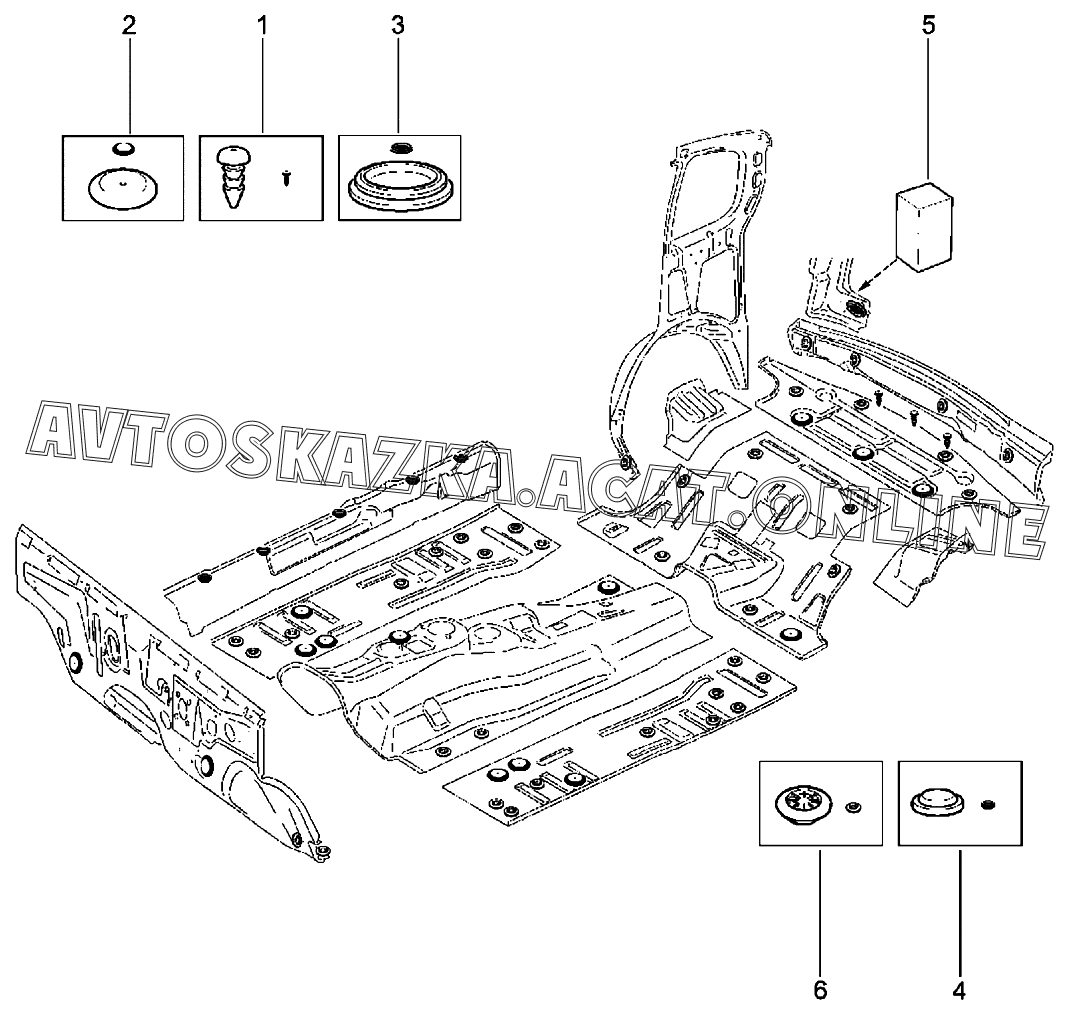 2
1
3
5
AVTOSKAZKA.ACAT.ONLINE
6
4