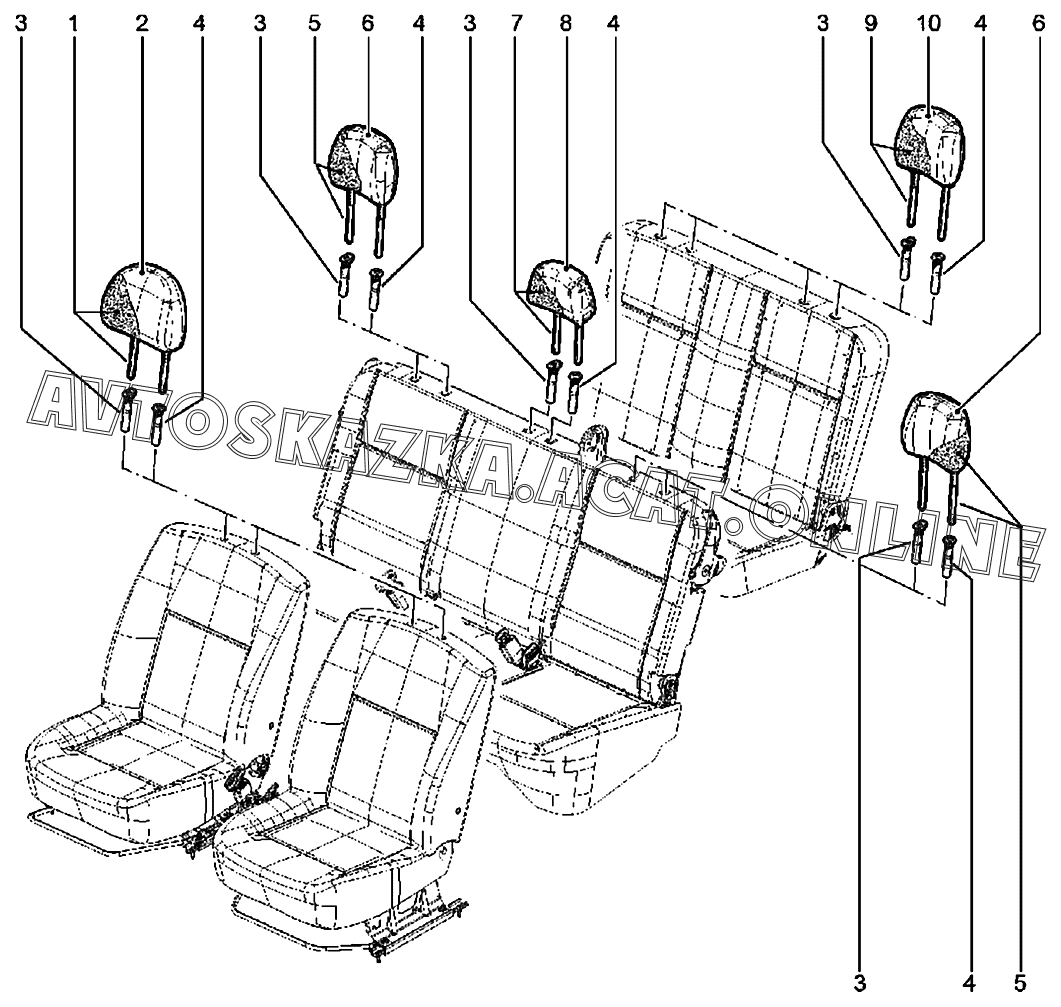 3 1 2 4 3 5 6 4 3 7 8 4 3 9 10 4 6

AVTOSKAZKA.ACAT.ONLINE

3 4 5