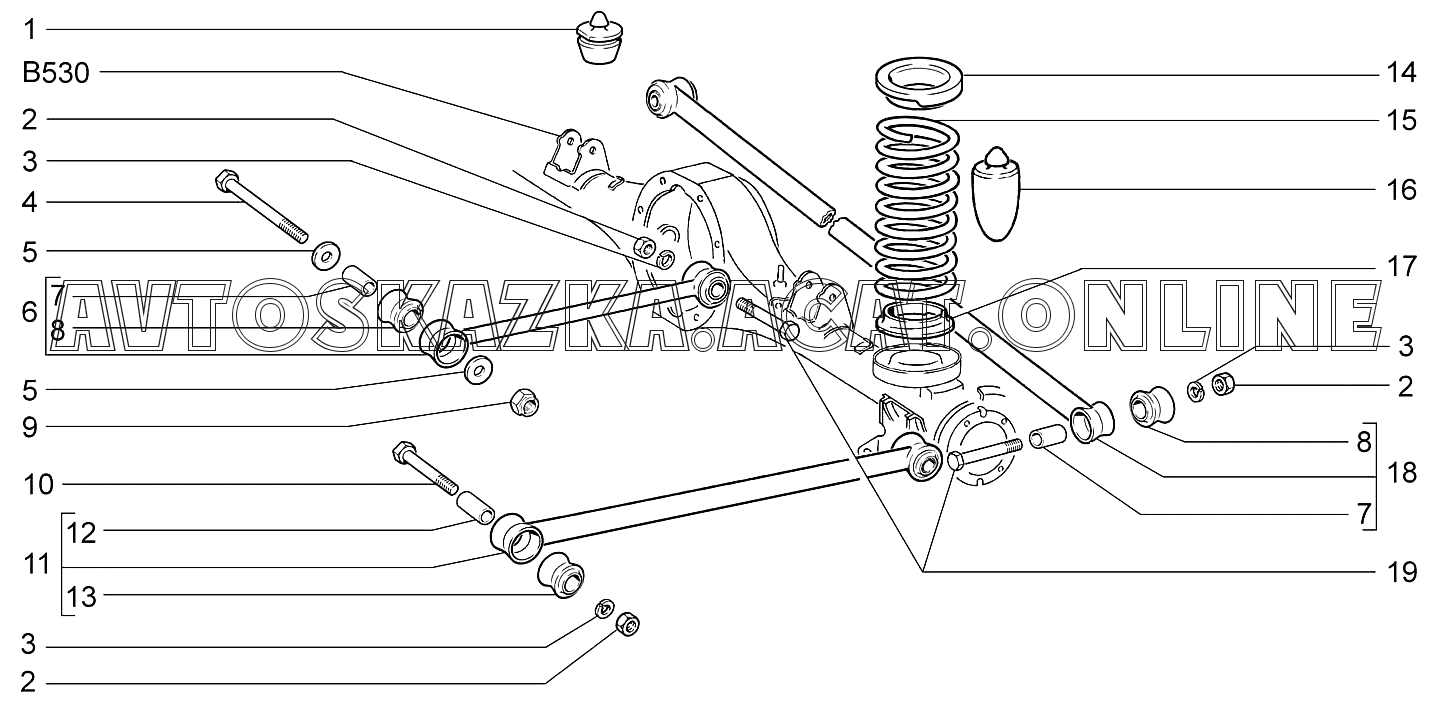 1
B530
2
3
4
5
6
7
8
5
9
10
11
12
13
3
2
14
15
16
17
3
2
8
18
7
19
AVTOSKAZKA.ACAT.ONLINE