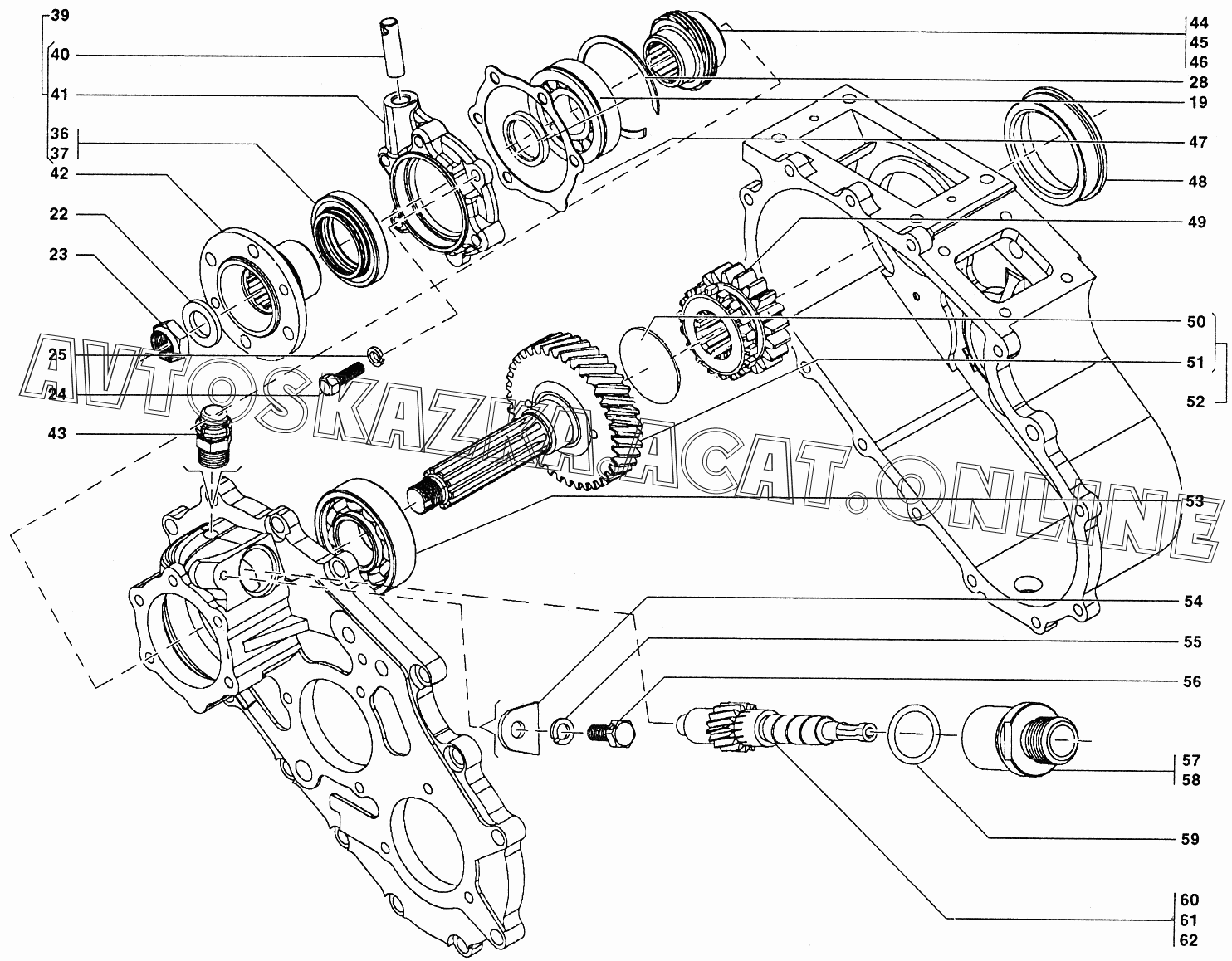 39
40
41
36
37
42
22
23
25
24
43
44
45
46
28
19
47
48
49
50
51
52
53
54
55
56
57
58
59
60
61
62
AVTOSKAZKA.ACAT.ONLINE