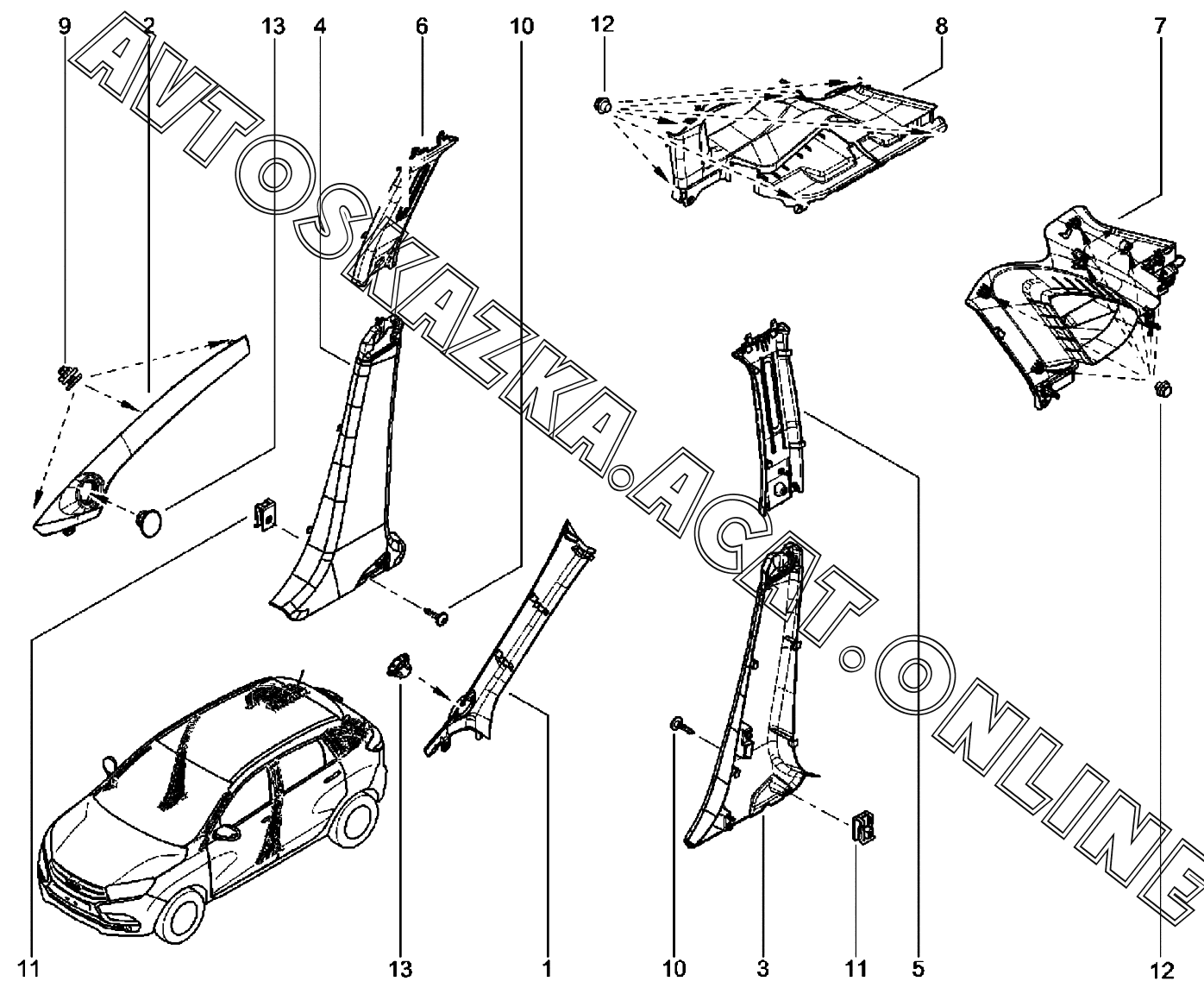 9 2 13 4 6 10 12 8 7

AVTOSKAZKA.ACAT.ONLINE

11 13 1 10 3 11 5 12