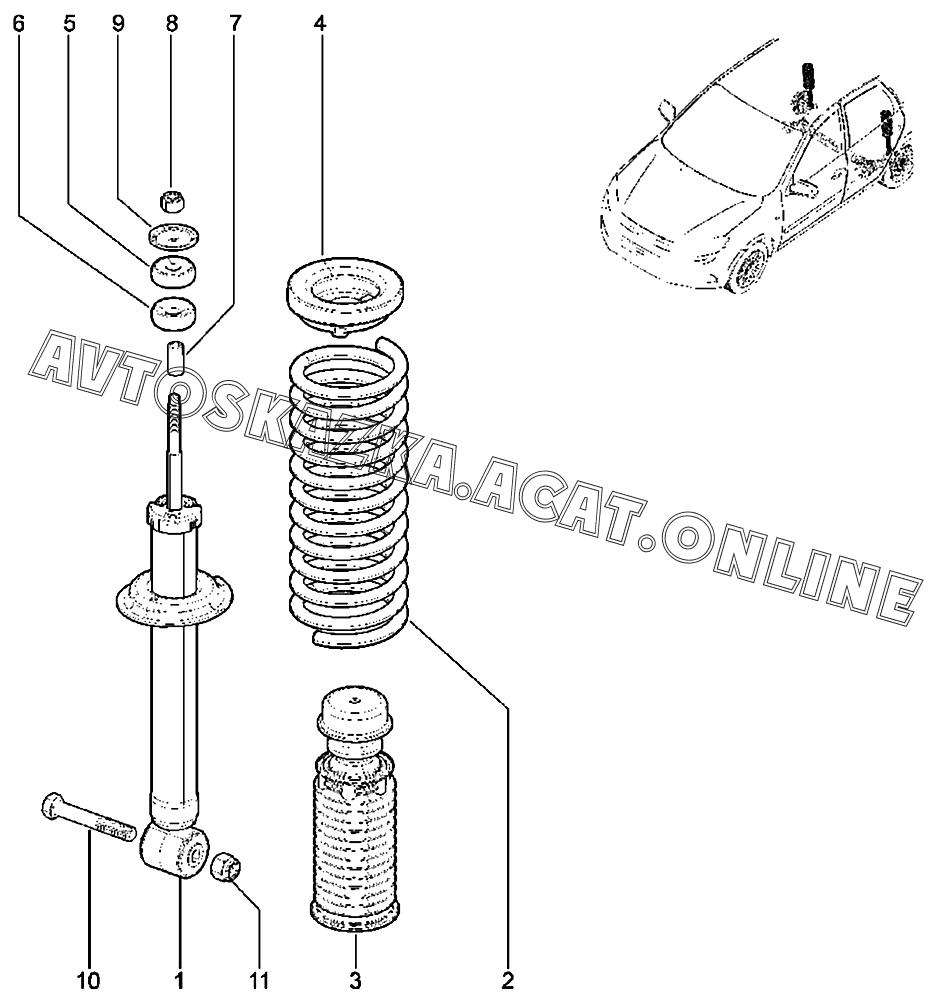 6 5 9 8 7 4

AVTOSKAZKA.ACAT.ONLINE

10 1 11 3 2