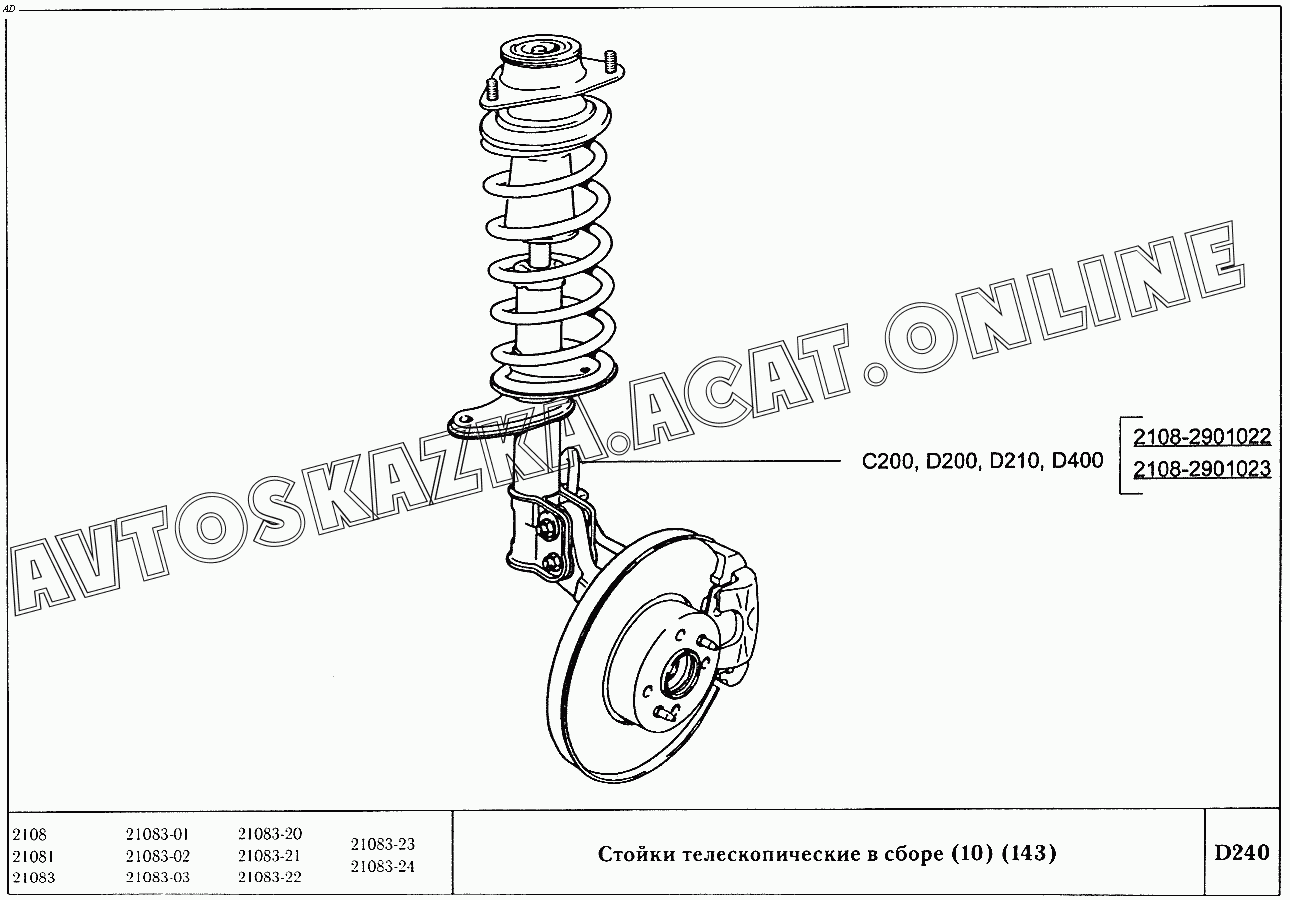 AD

AVTOSKAZKA.ACAT.ONLINE

C200, D200, D210, D400

2108-2901022
2108-2901023

2108
21081
21083

21083-01
21083-02
21083-03

21083-20
21083-21
21083-22

21083-23
21083-24

Стойки телескопические в сборе (10) (143)

D240