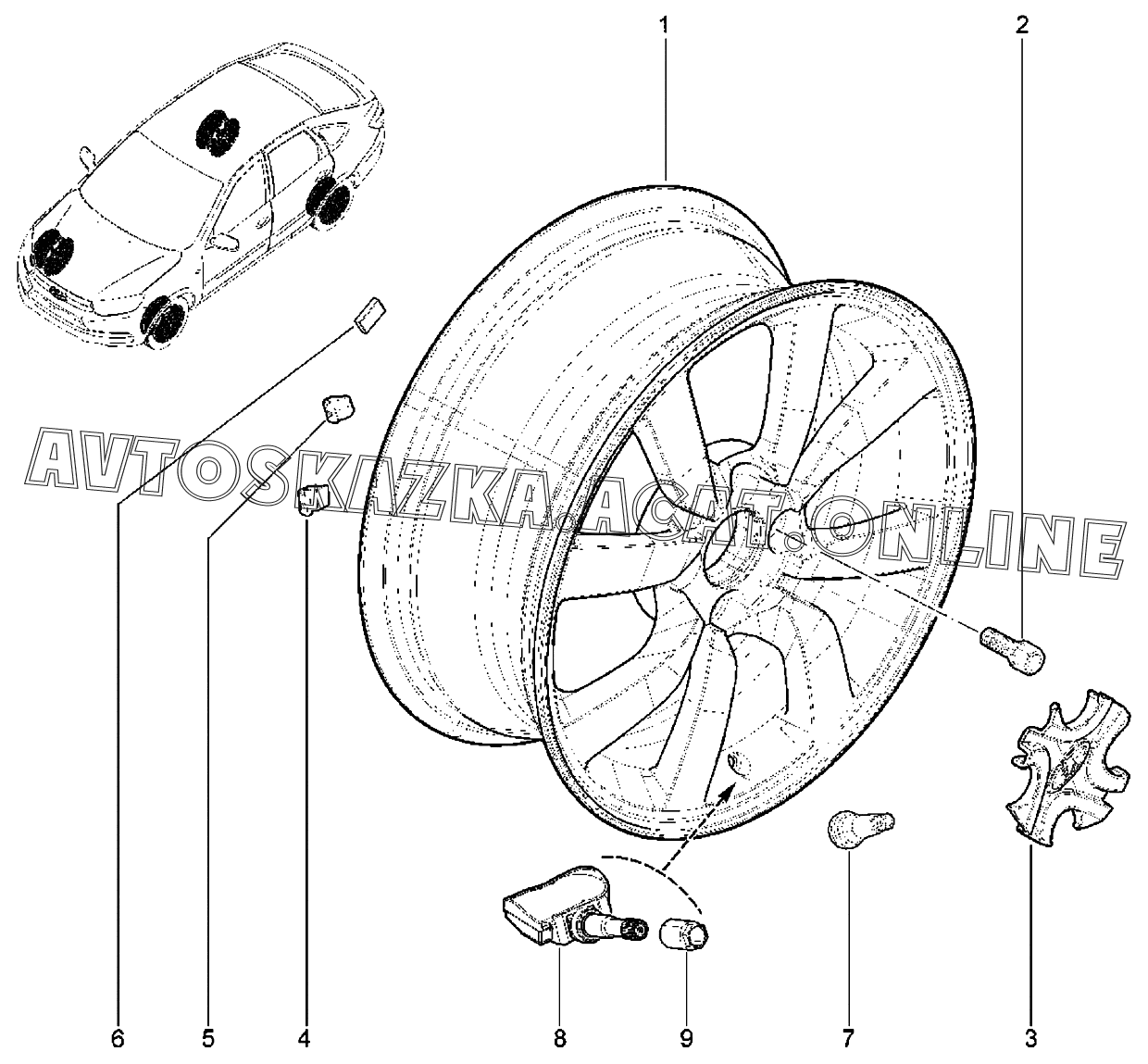 1
2
AVTOSKAZKA.ACAT.ONLINE
6
5
4
8
9
7
3