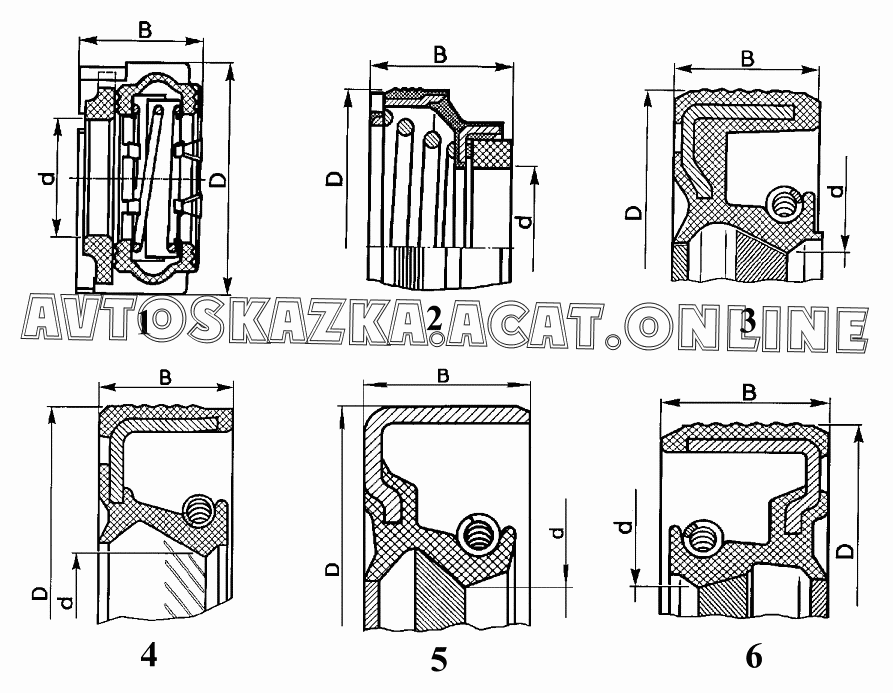 B
d
D
1
B
D
d
2
B
D
d
3
AVTOSKAZKA.ACAT.ONLINE
B
D
d
4
B
D
d
5
B
d
D
6