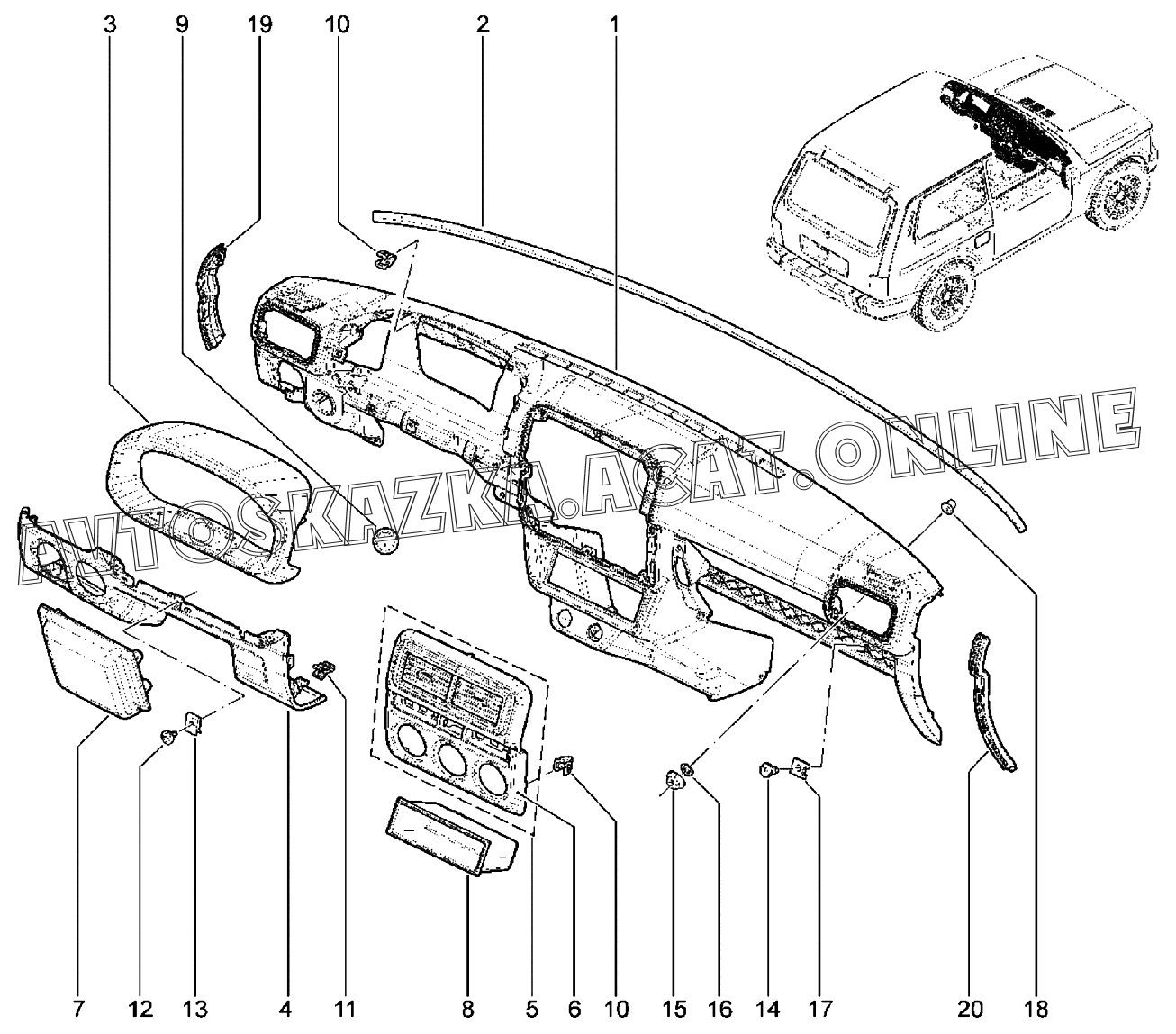 3 9 19 10 2 1

AVTOSKAZKA.ACAT.ONLINE

7 12 13 4 11 8 5 6 10 15 16 14 17 20 18