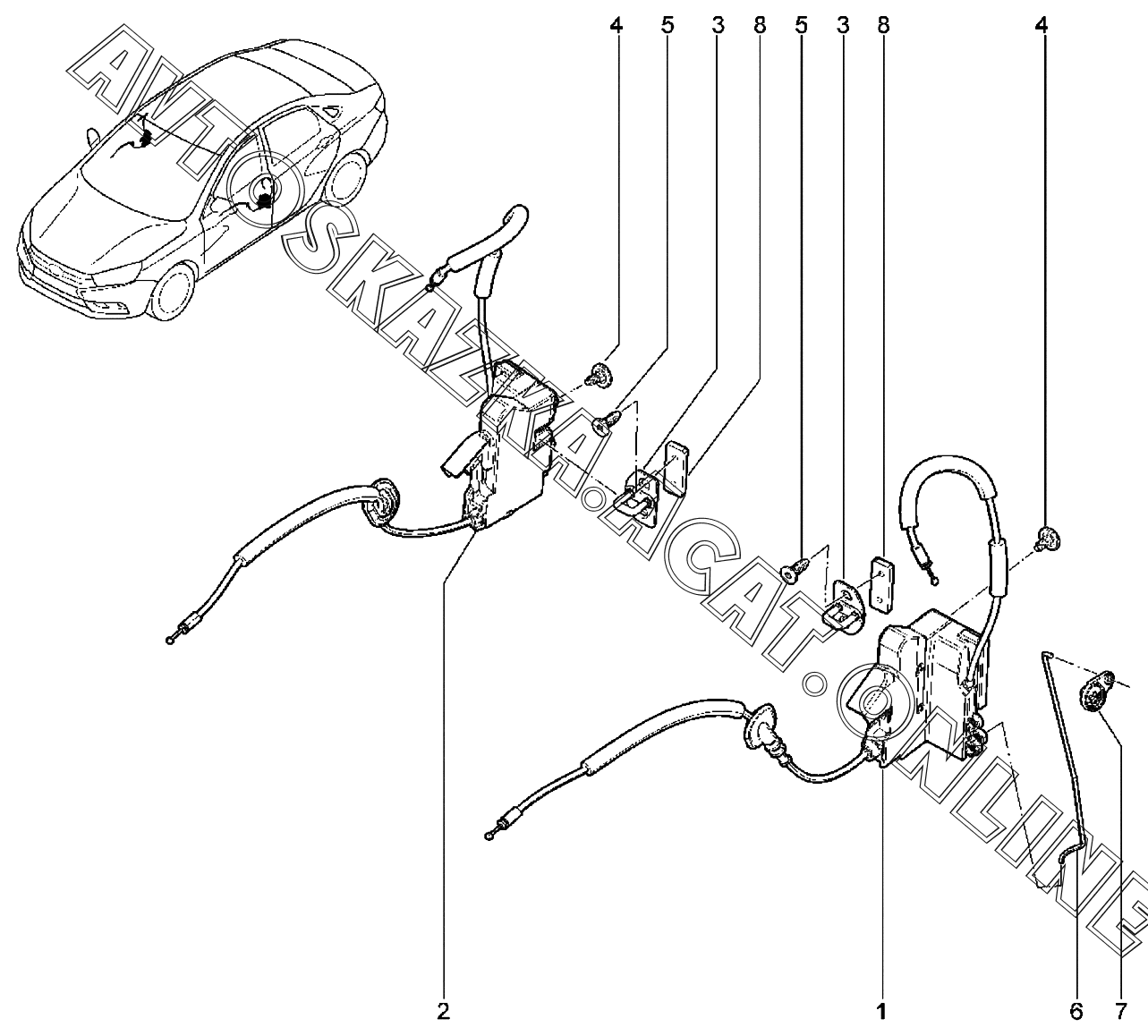 4 5 3 8 5 3 8 4

AVTOSKAZKA.CAT.ONLINE

2 1 6 7