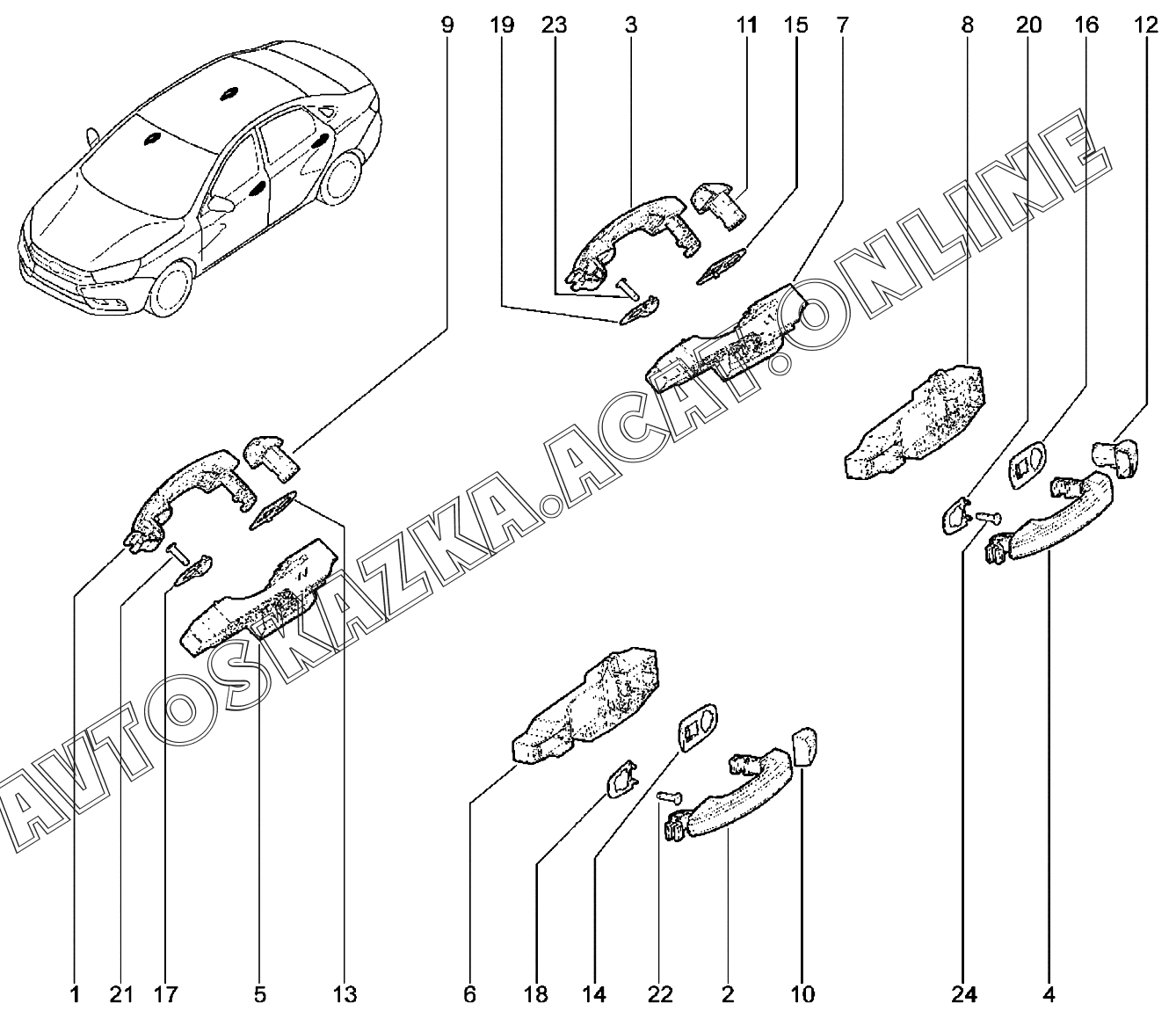 9 19 23 3 11 15 7 8 20 16 12

AVTOSKAZKA.ACAT.ONLINE

1 21 17 5 13 6 18 14 22 2 10 24 4