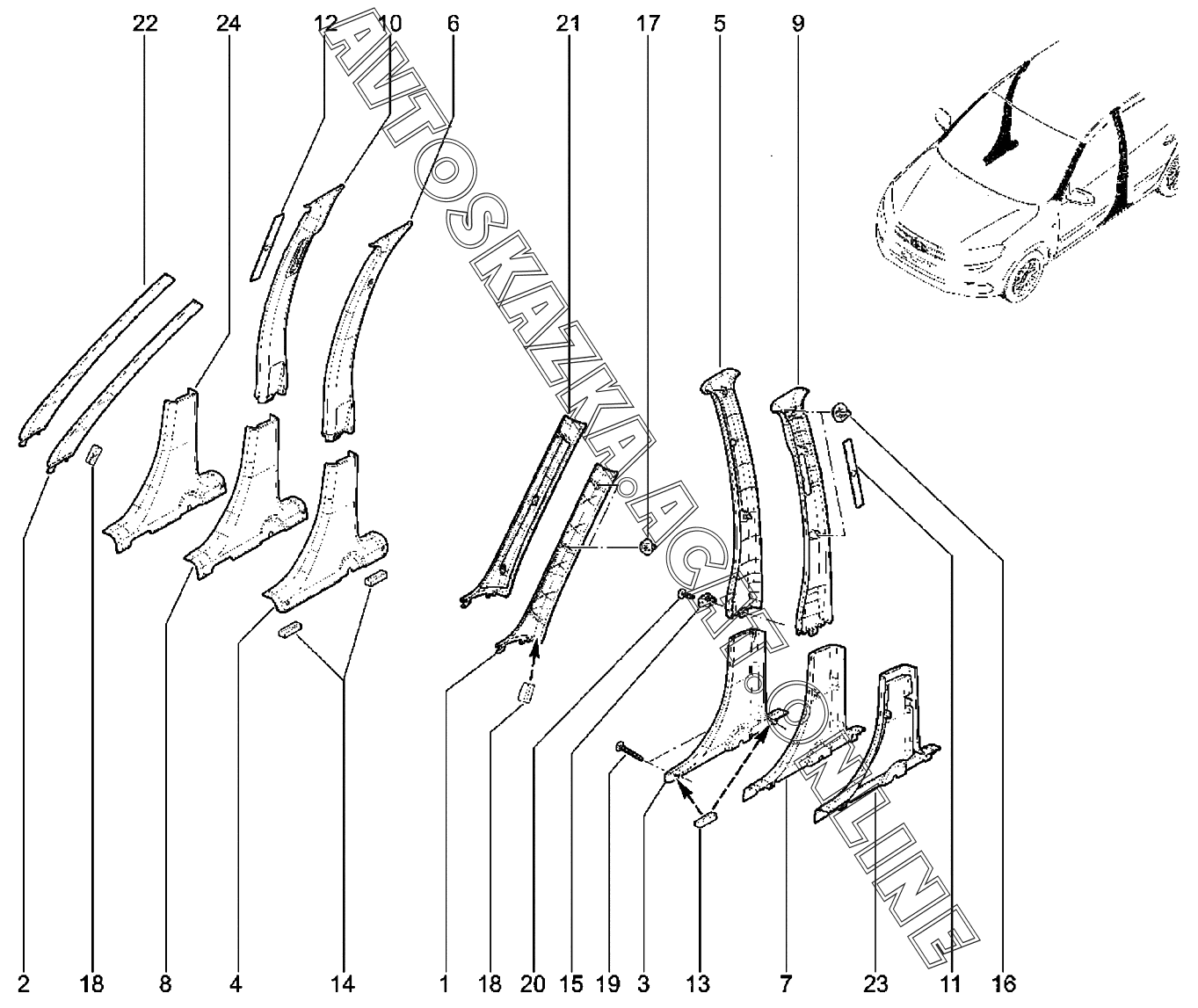 22 24 12 10 6 21 17 5 9

AVTOSKAZKA.ACE.ONLINE

2 18 8 4 14 1 18 20 15 19 3 13 7 23 11 16