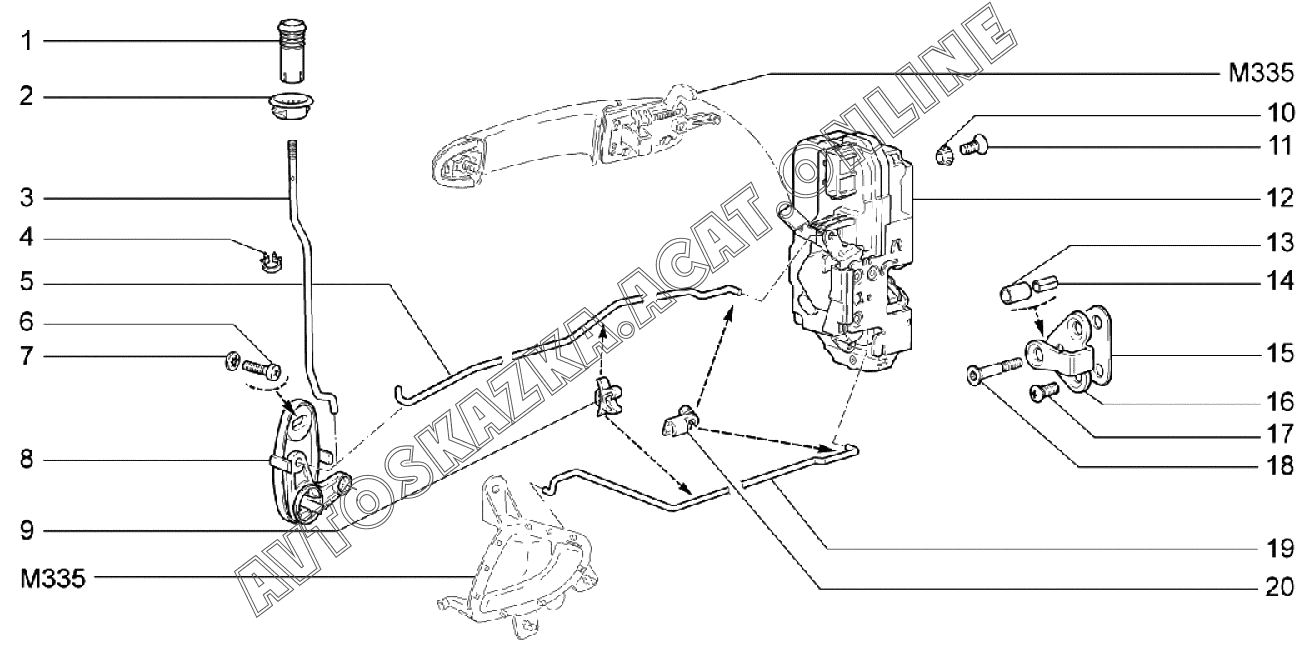 1
2
3
4
5
6
7
8
9
M335
M335
10
11
12
13
14
15
16
17
18
19
20
AVTOSKAZKA.ACAT.ONLINE