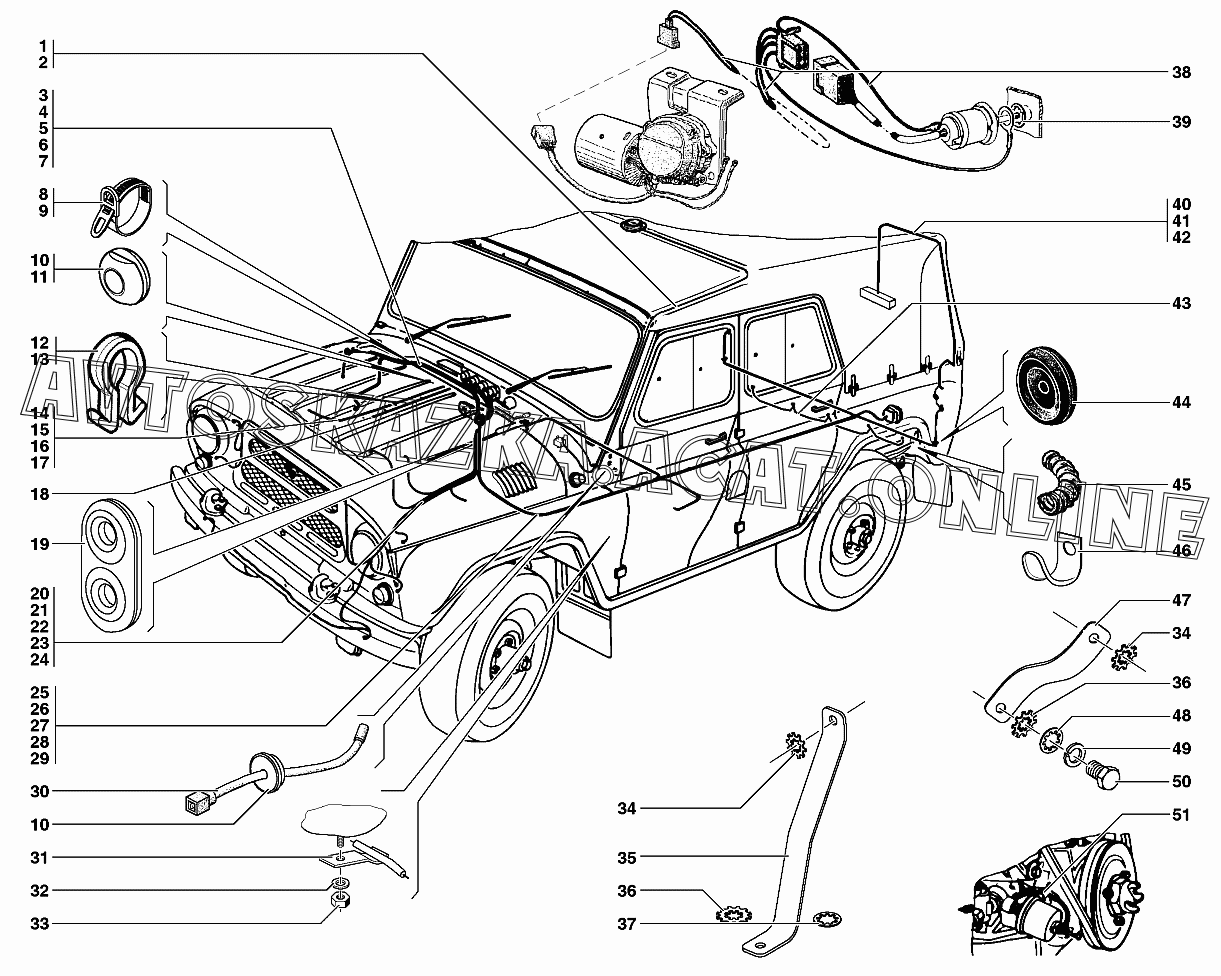 1
2
3
4
5
6
7
8
9
10
11
12
13
14
15
16
17
18
19
20
21
22
23
24
25
26
27
28
29
30
10
31
32
33
38
39
40
41
42
43
44
45
46
47
34
36
48
49
50
51
34
35
36
37
AUTOSKAZKA.CAT.ONLINE