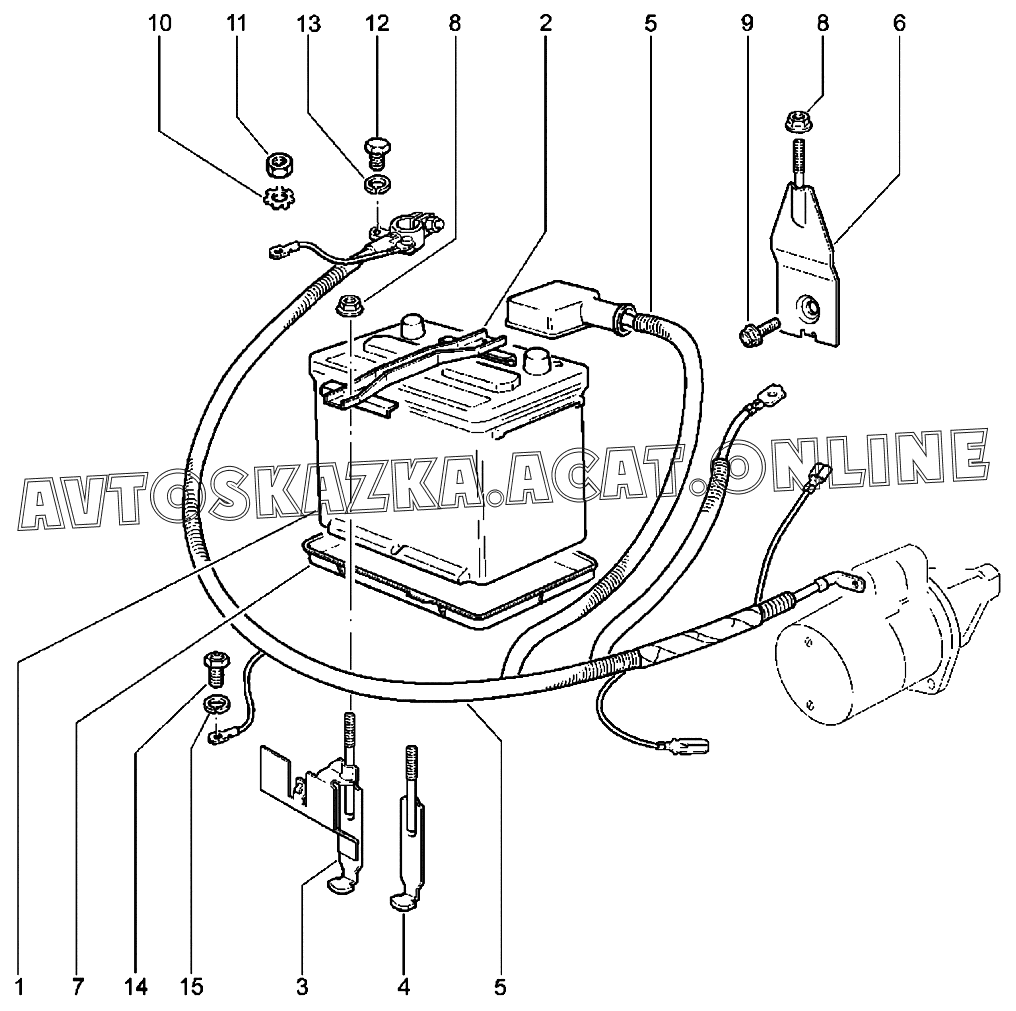 10 11 13 12 8 2 5 9 8 6

AVTOSKAZKA.ACAT.ONLINE

1 7 14 15 3 4 5