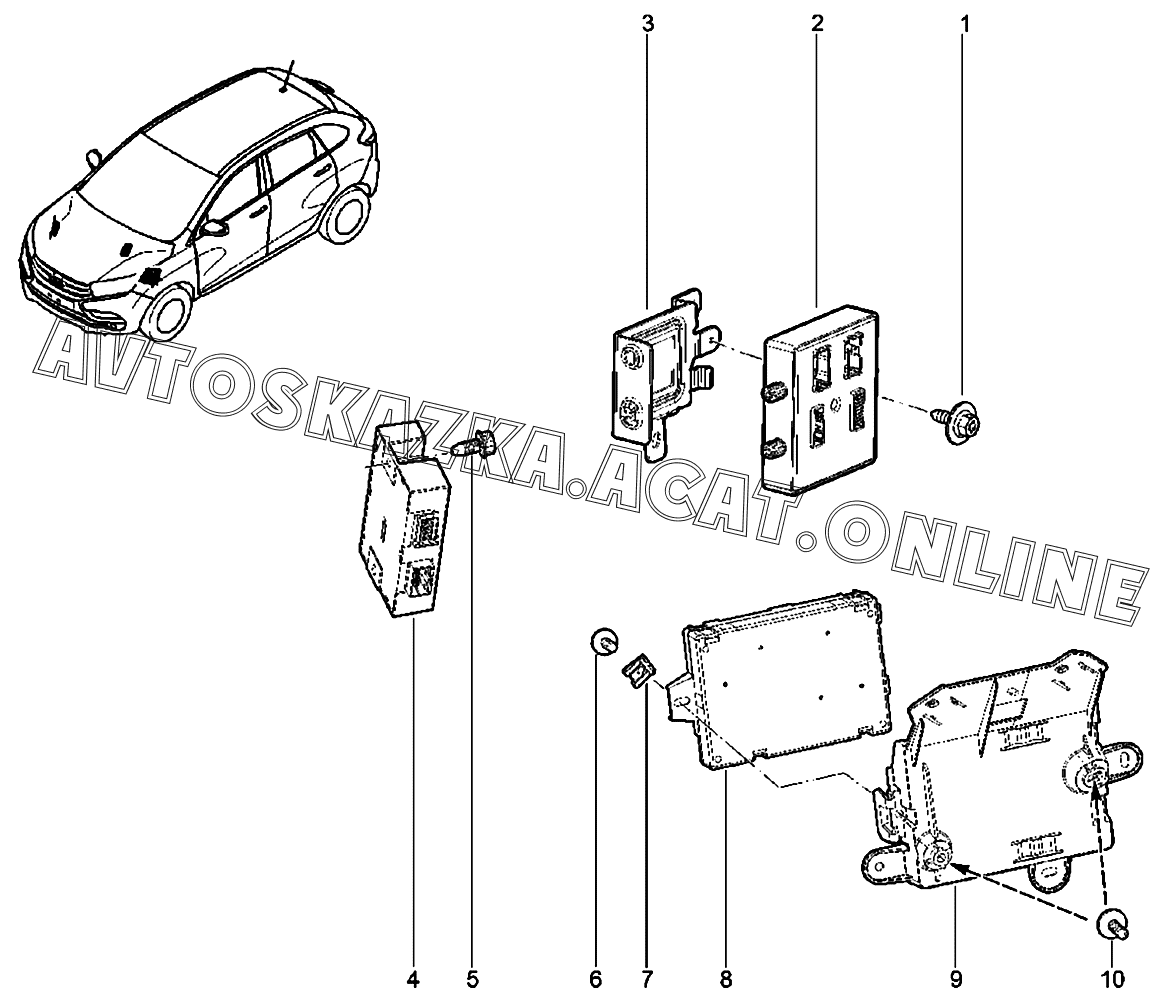 3
2
1
AVTOSKAZKA.ACAT.ONLINE
4
5
6
7
8
9
10