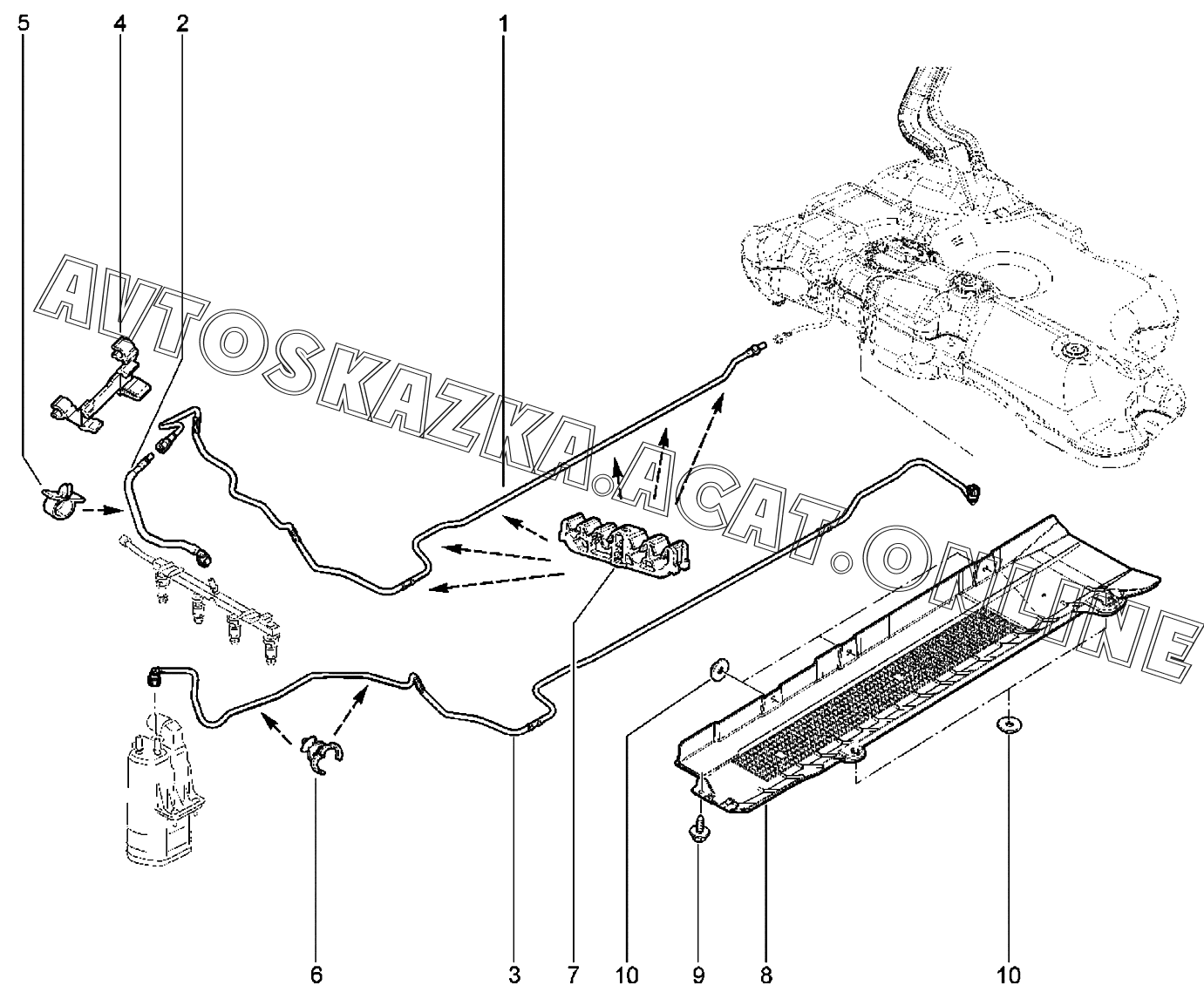 5
4
2
1
AVTOSKAZKA.ACAT.ONLINE
6
3
7
10
9
8
10