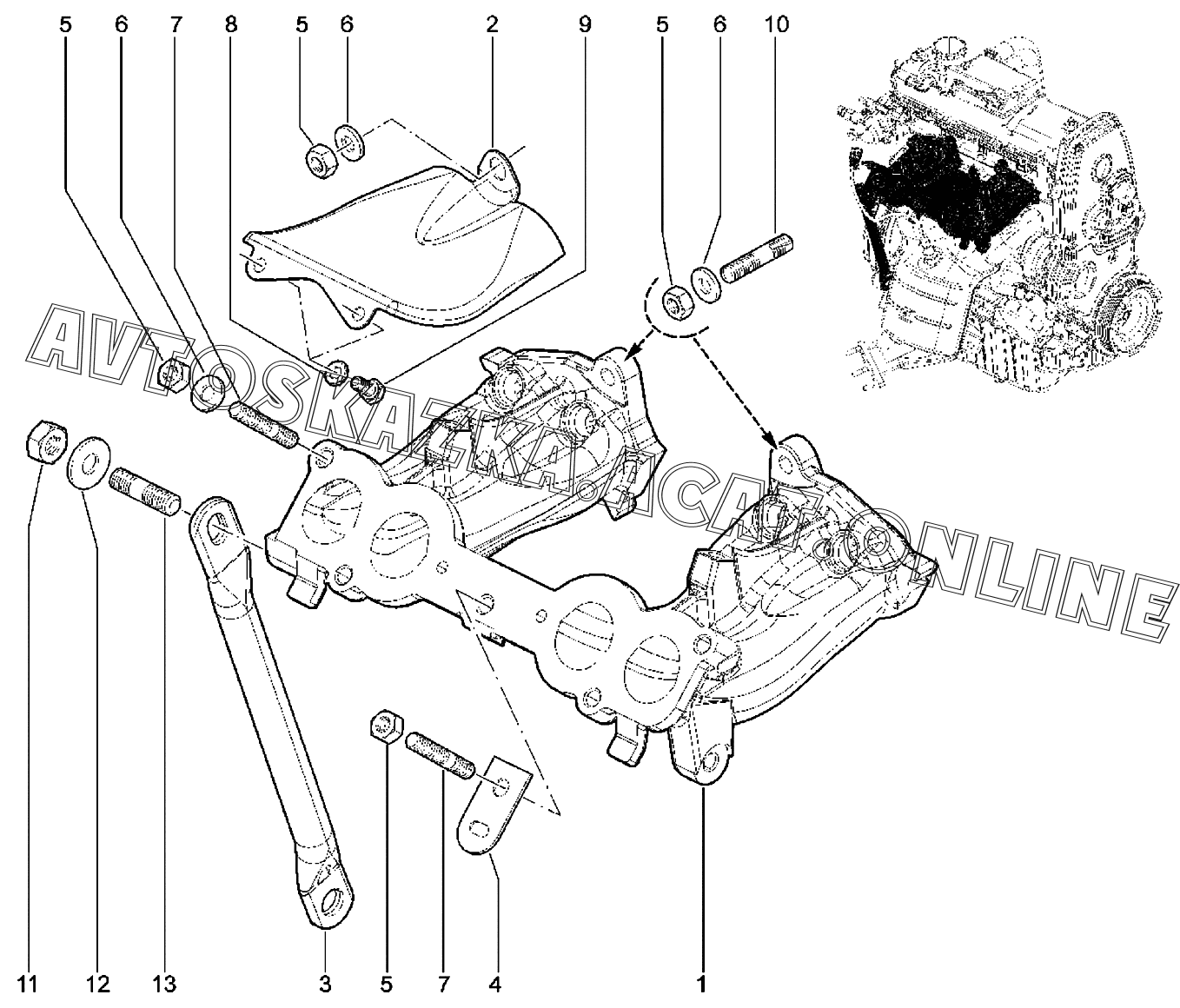 5 6 7 8 5 6 2 9 5 6 10

AVTOSKAZKA.ACAT.ONLINE

11 12 13 3 5 7 4 1