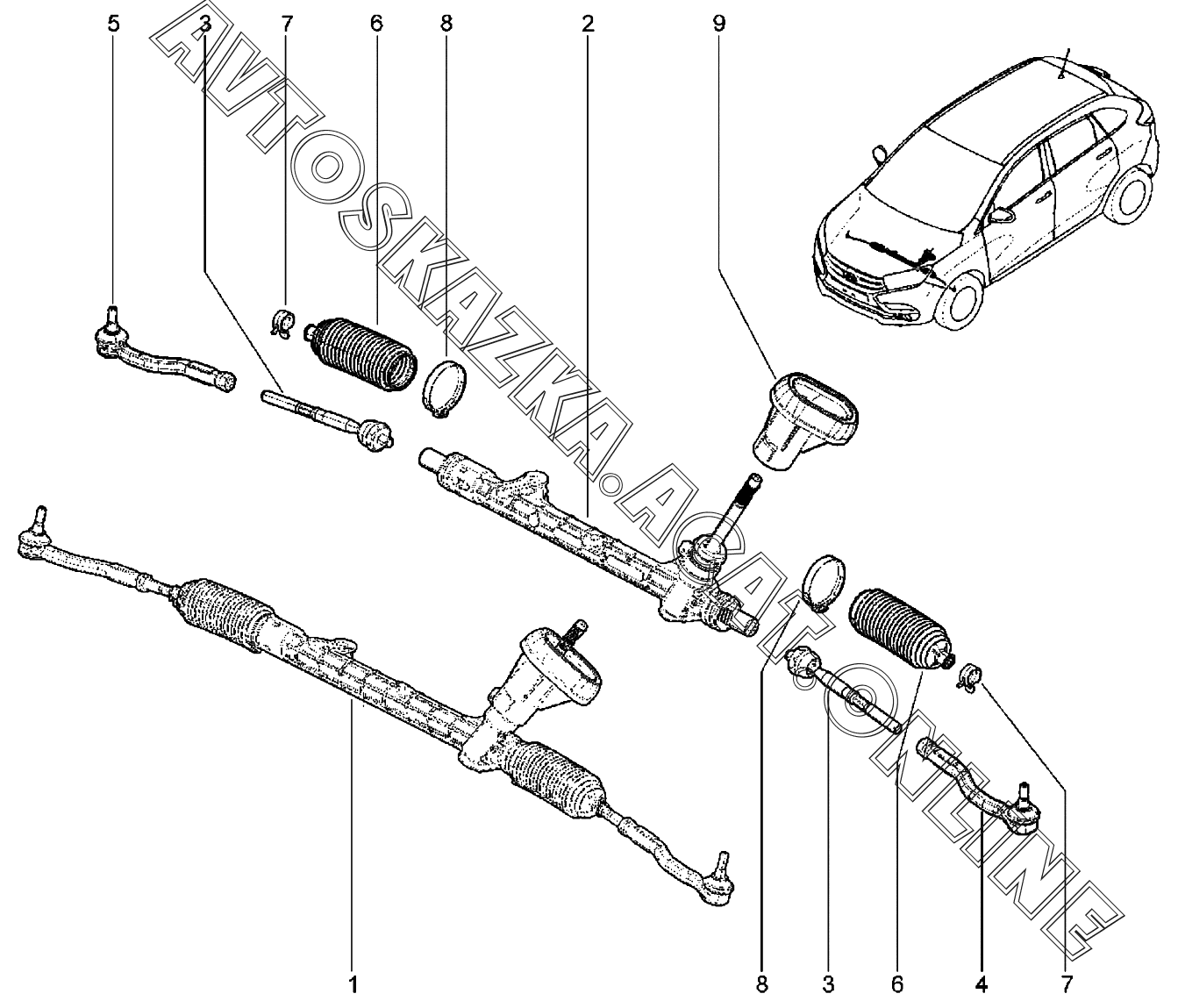 5 3 7 6 8 2 9

AVTOSKAZKA.AGAT.ONLINE

1 8 3 6 4 7